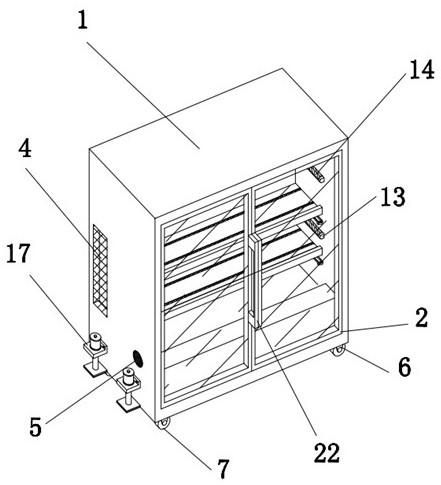 1
14
4
13
17
2
6
5
22
7