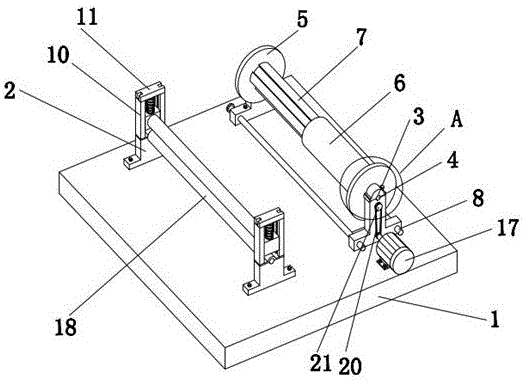 11
10
2
5
7
6
3
A
4
8
17
18
1
21
20