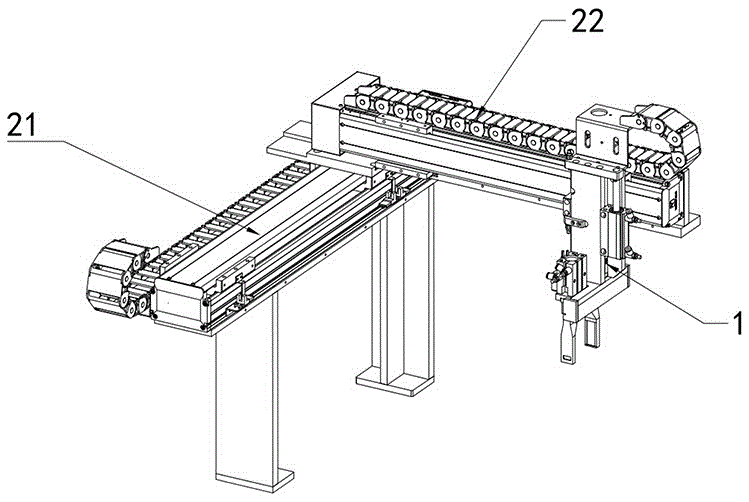 22
21
1