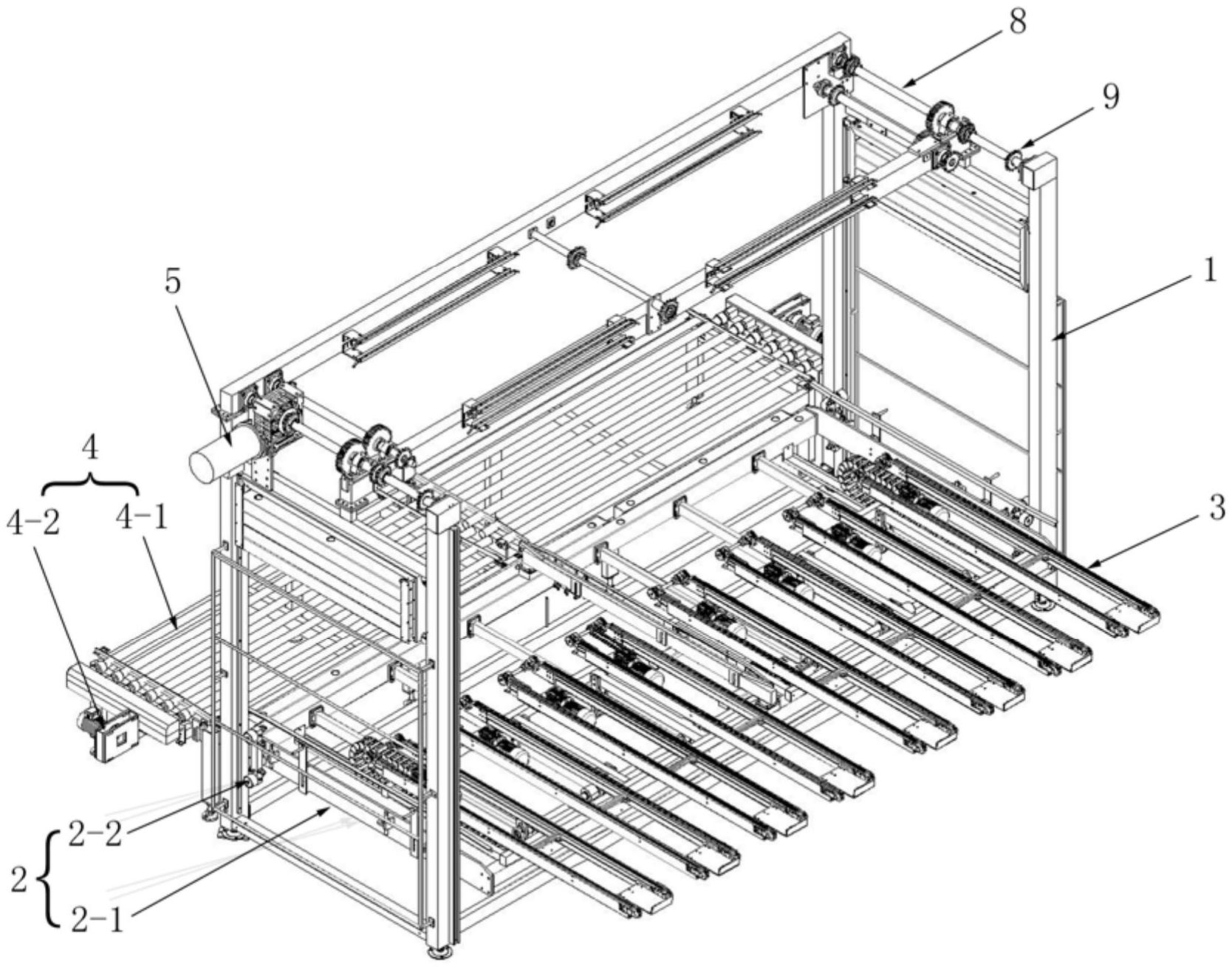 8
9
1
5
4
4-2
4-1
3
2-2
2
2-1