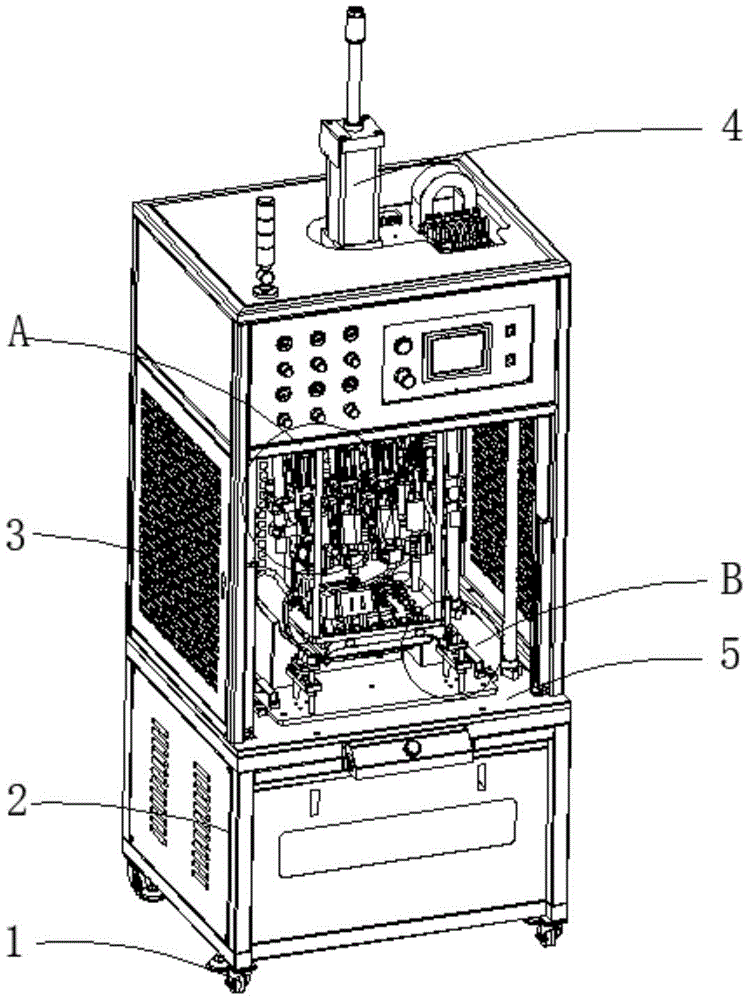 4
A
3
B
5
2
1