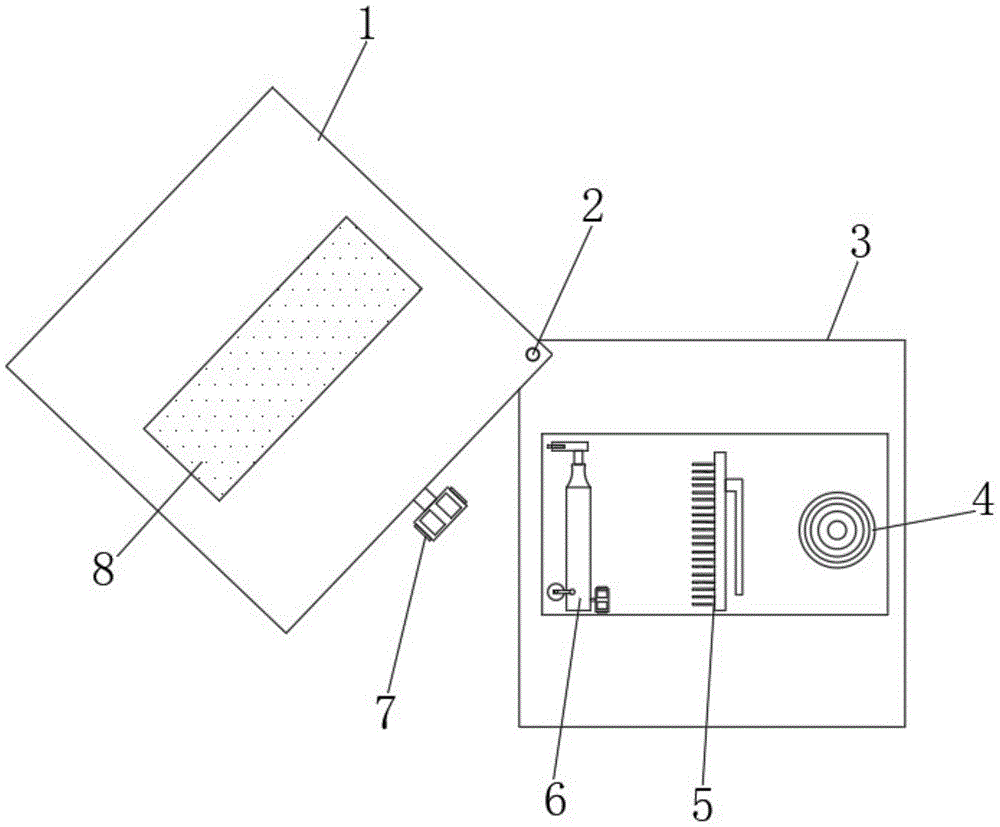 1
2
3
4
8
7
6
5