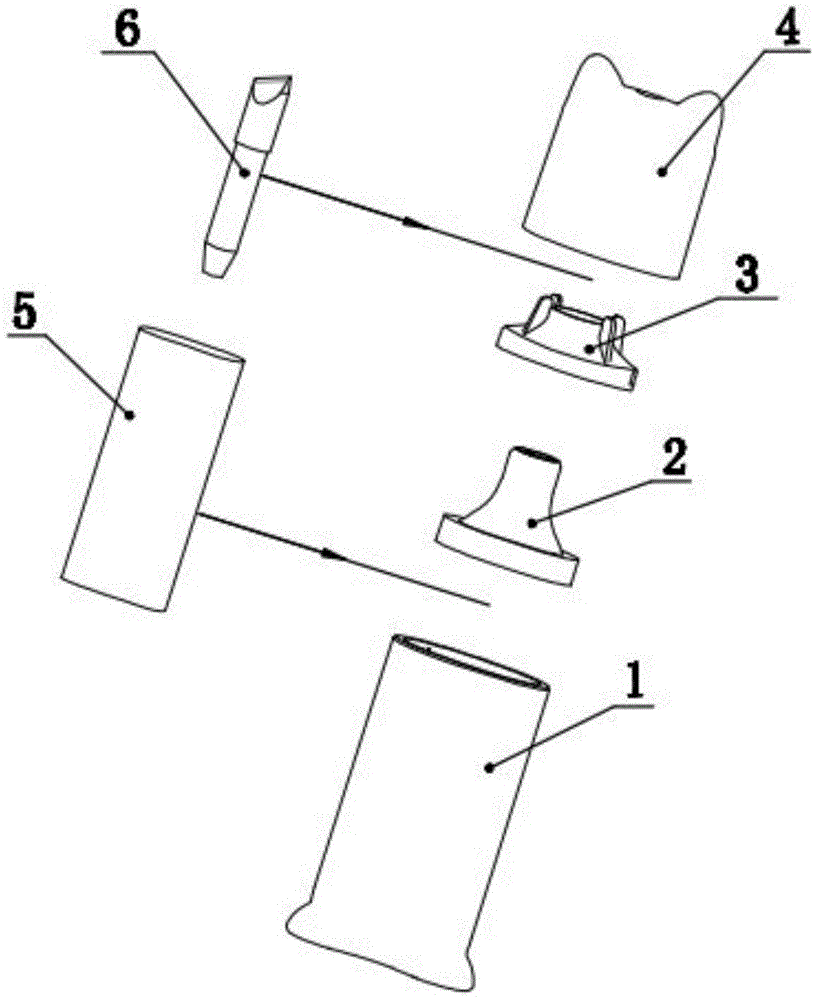 6
4
3
5
2
1