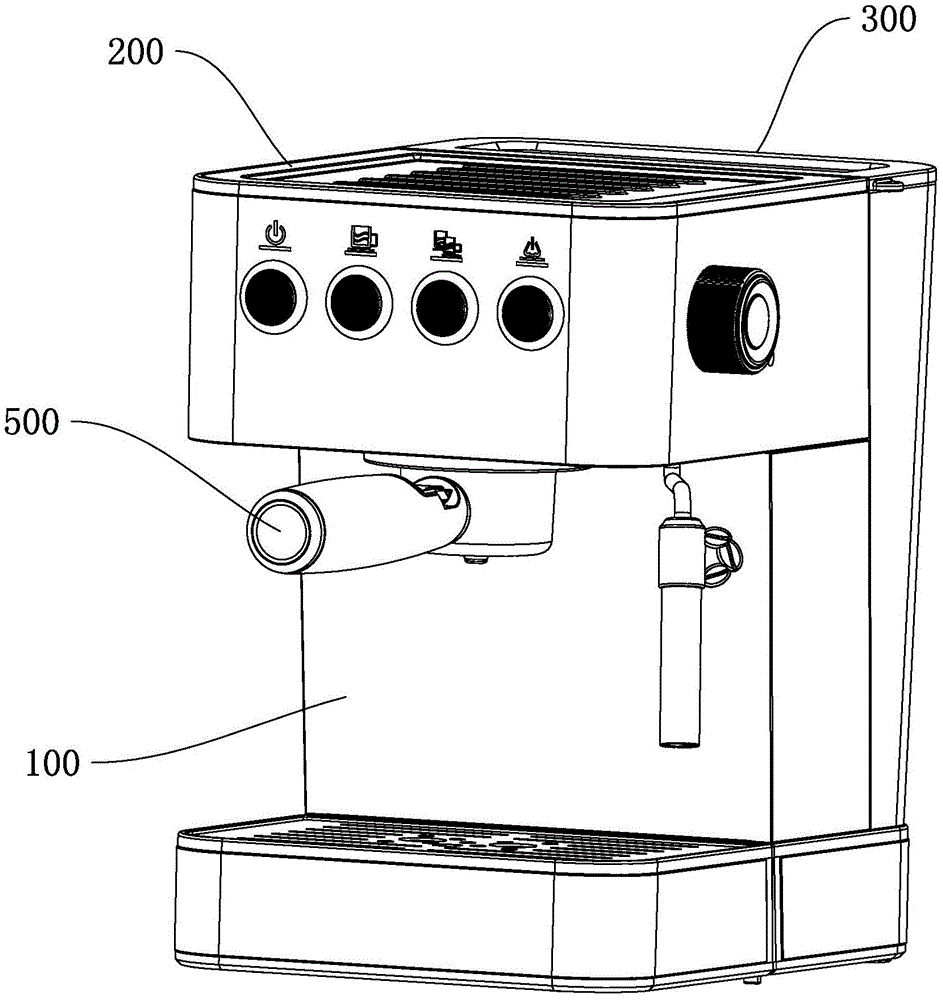 200

300

500

100