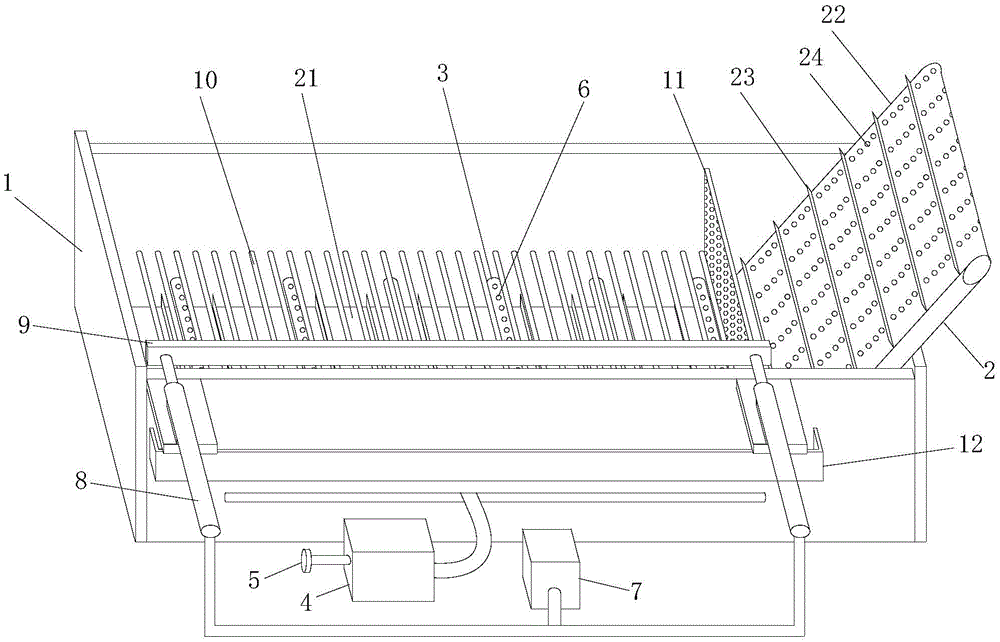 22
24
10
21
3
6
11
23
1
9
2
12
8
5
4
7