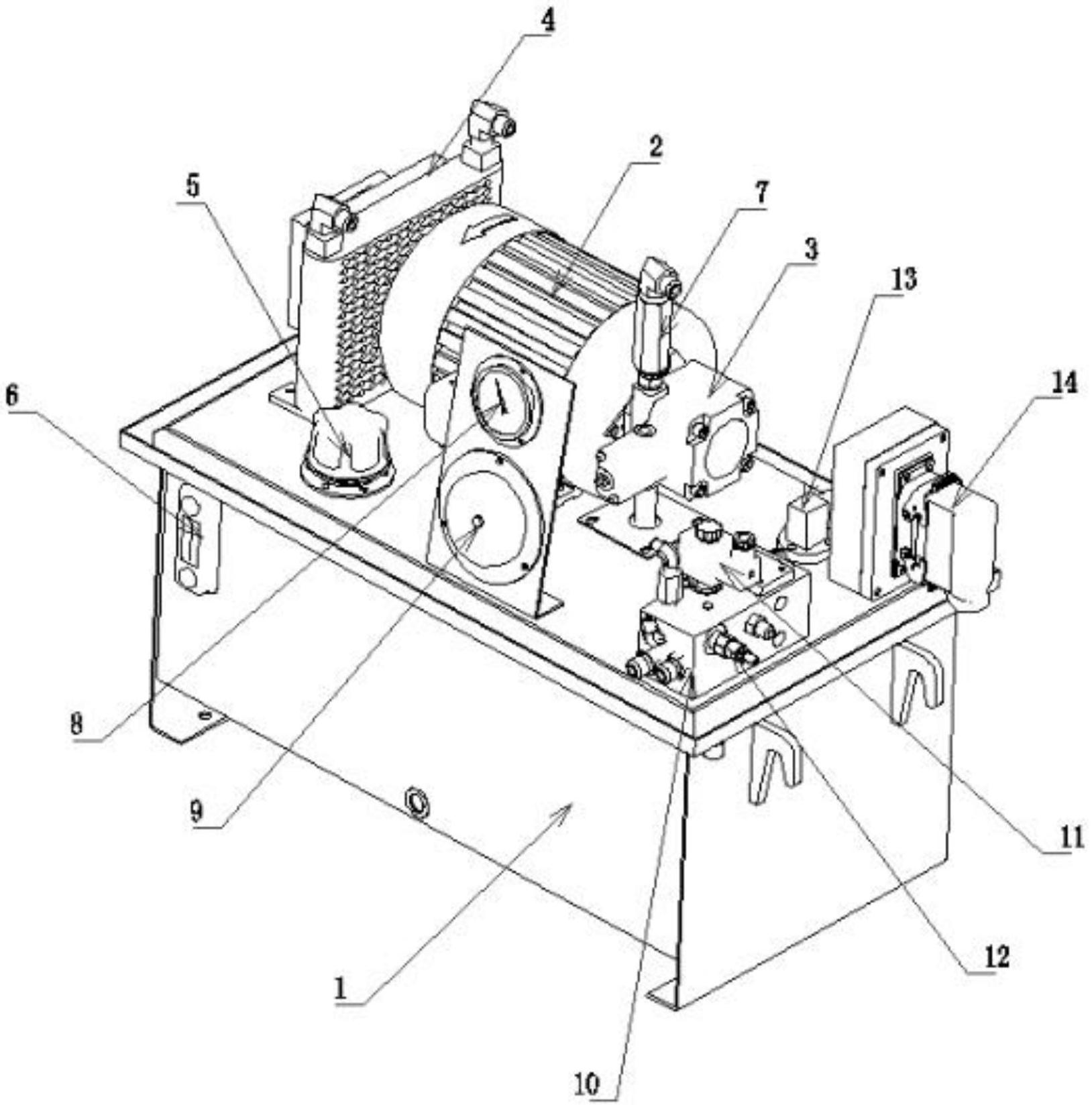 4
2
5
7
3
13
6
14
8
9
11
12
1
10