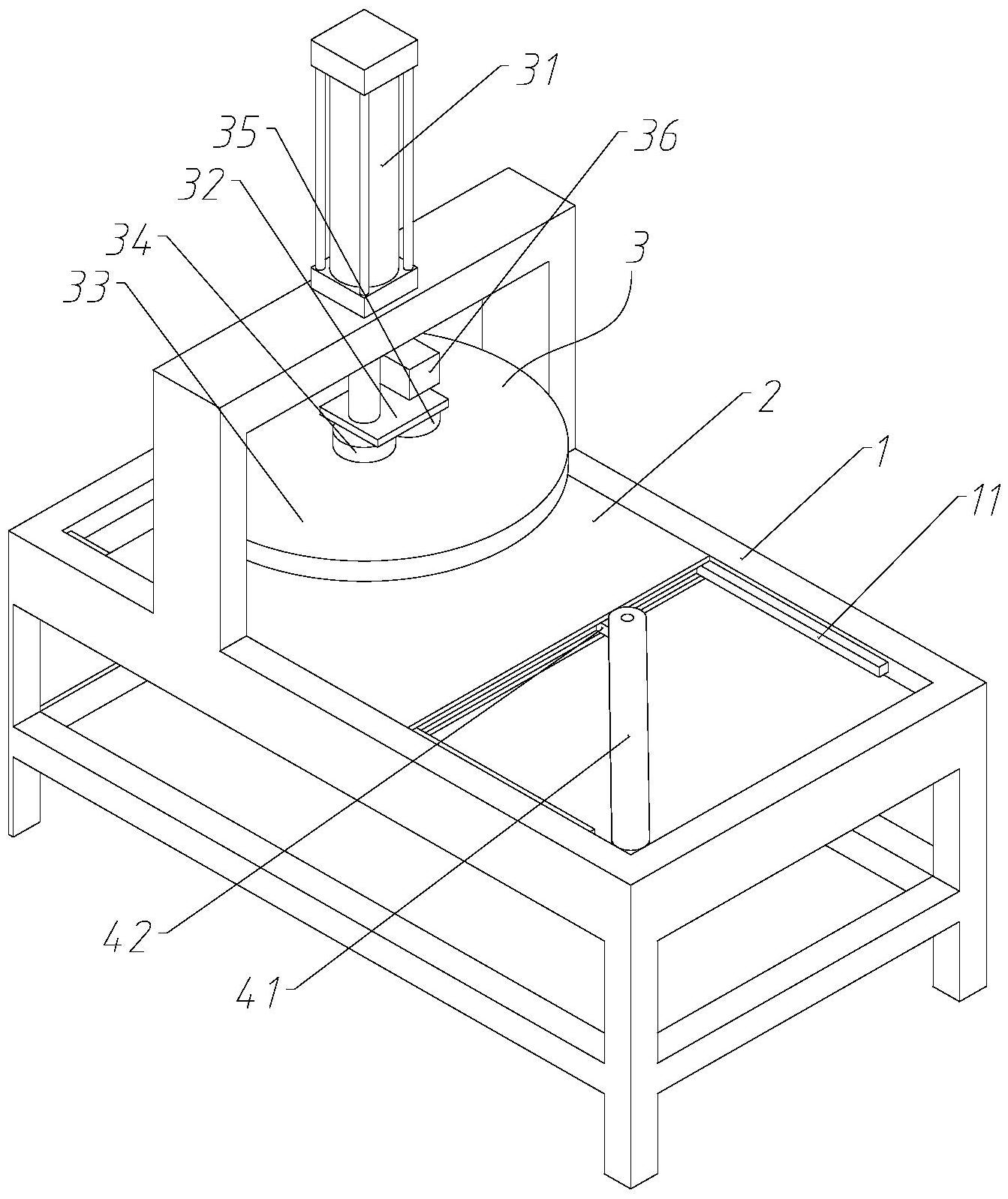 31
35
36
32
34
3
33
2
1
11
42
41