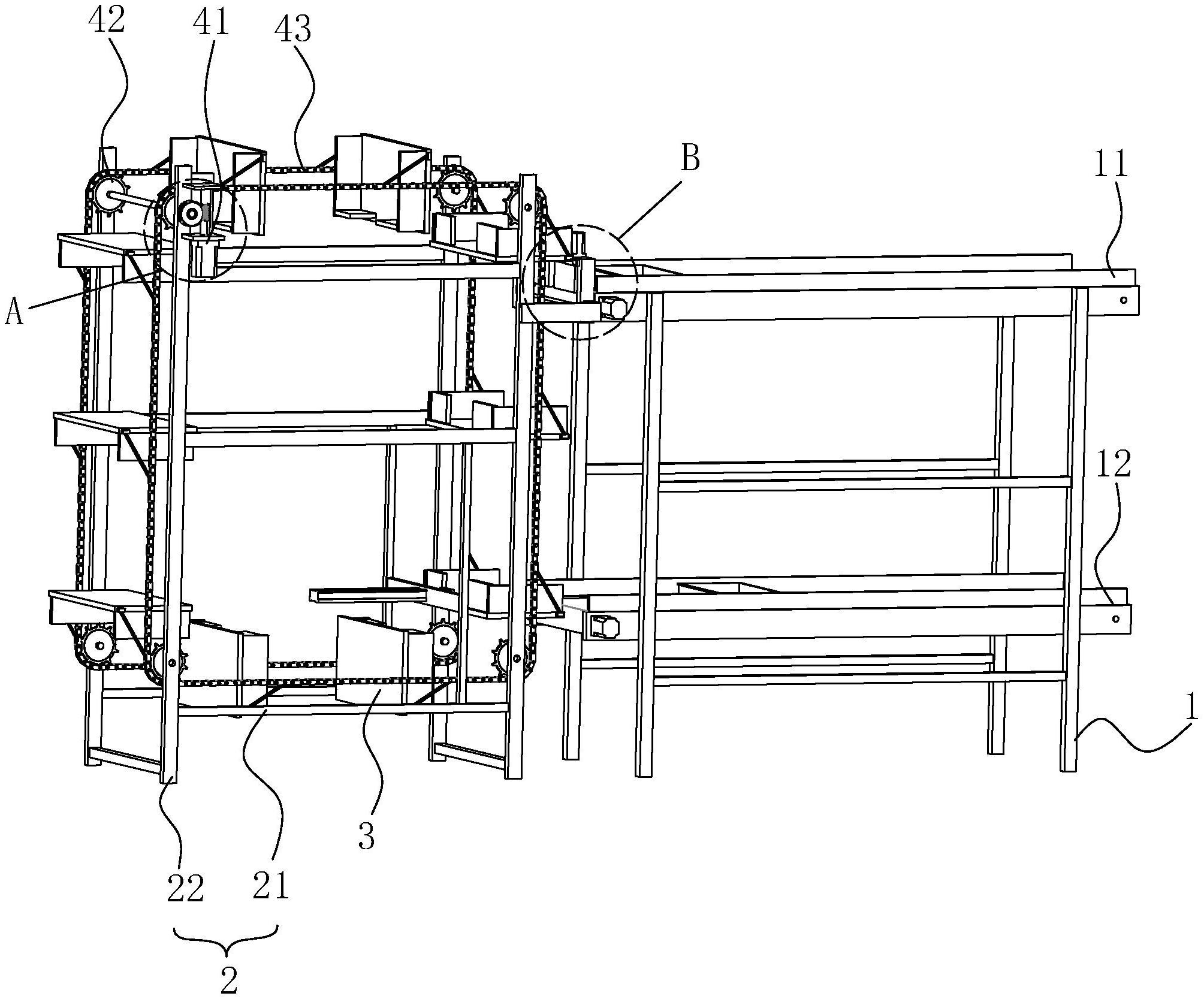 42
41
43
B
11
A
12
1
3
22
21
2