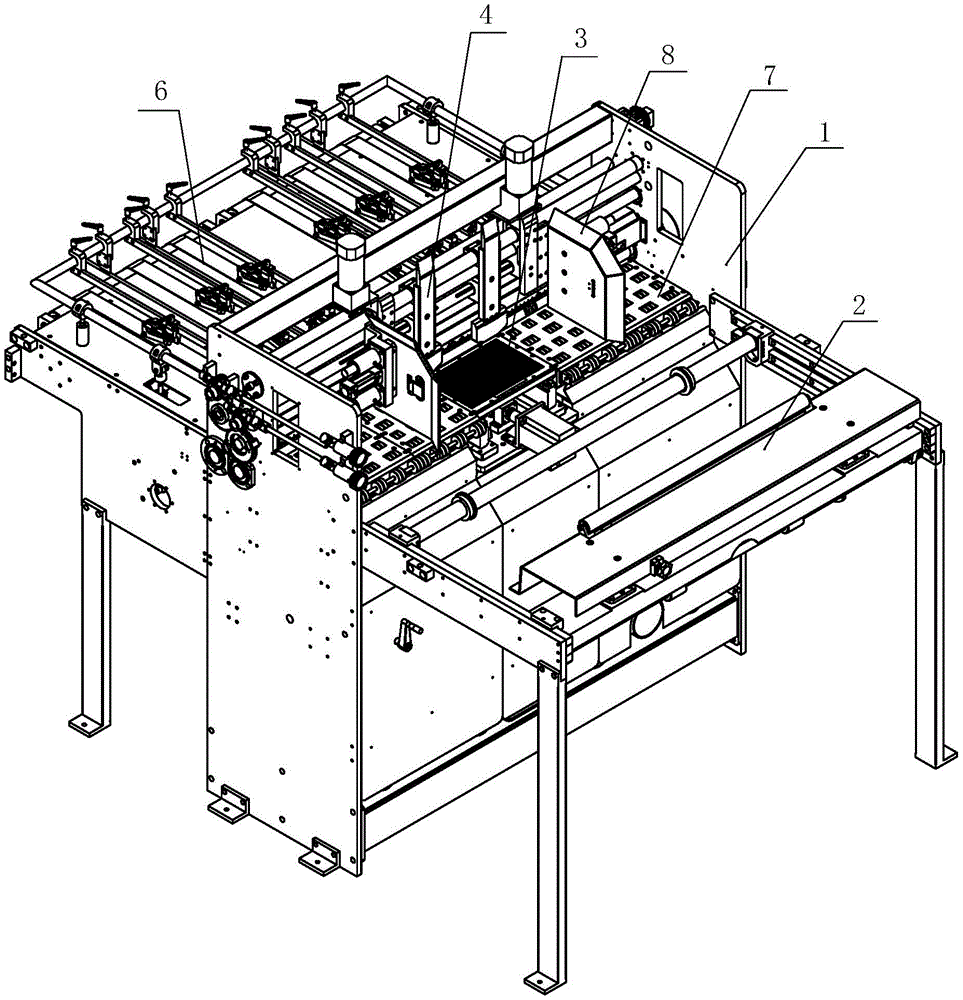 4
3
8
7
1
6
2