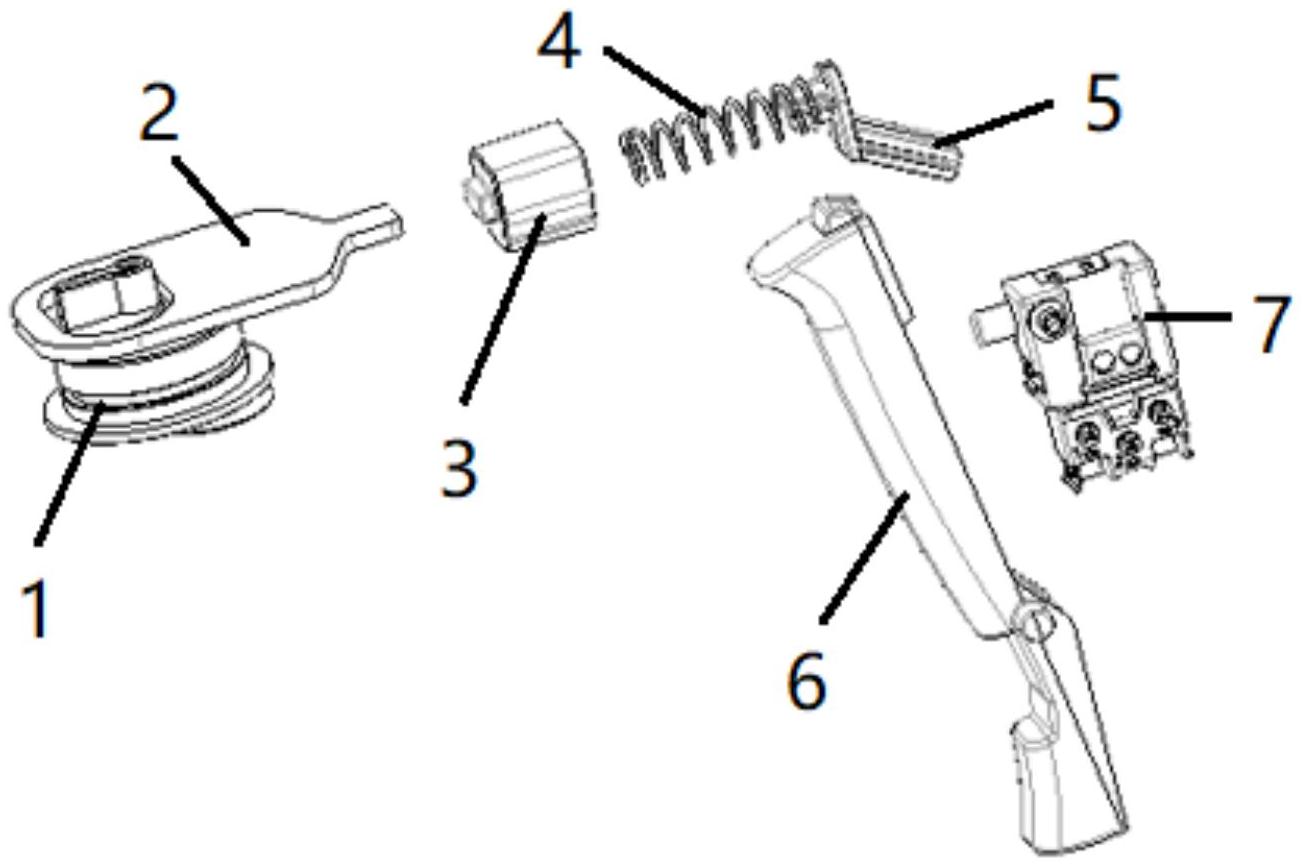 4
2
5
7
3
1
6