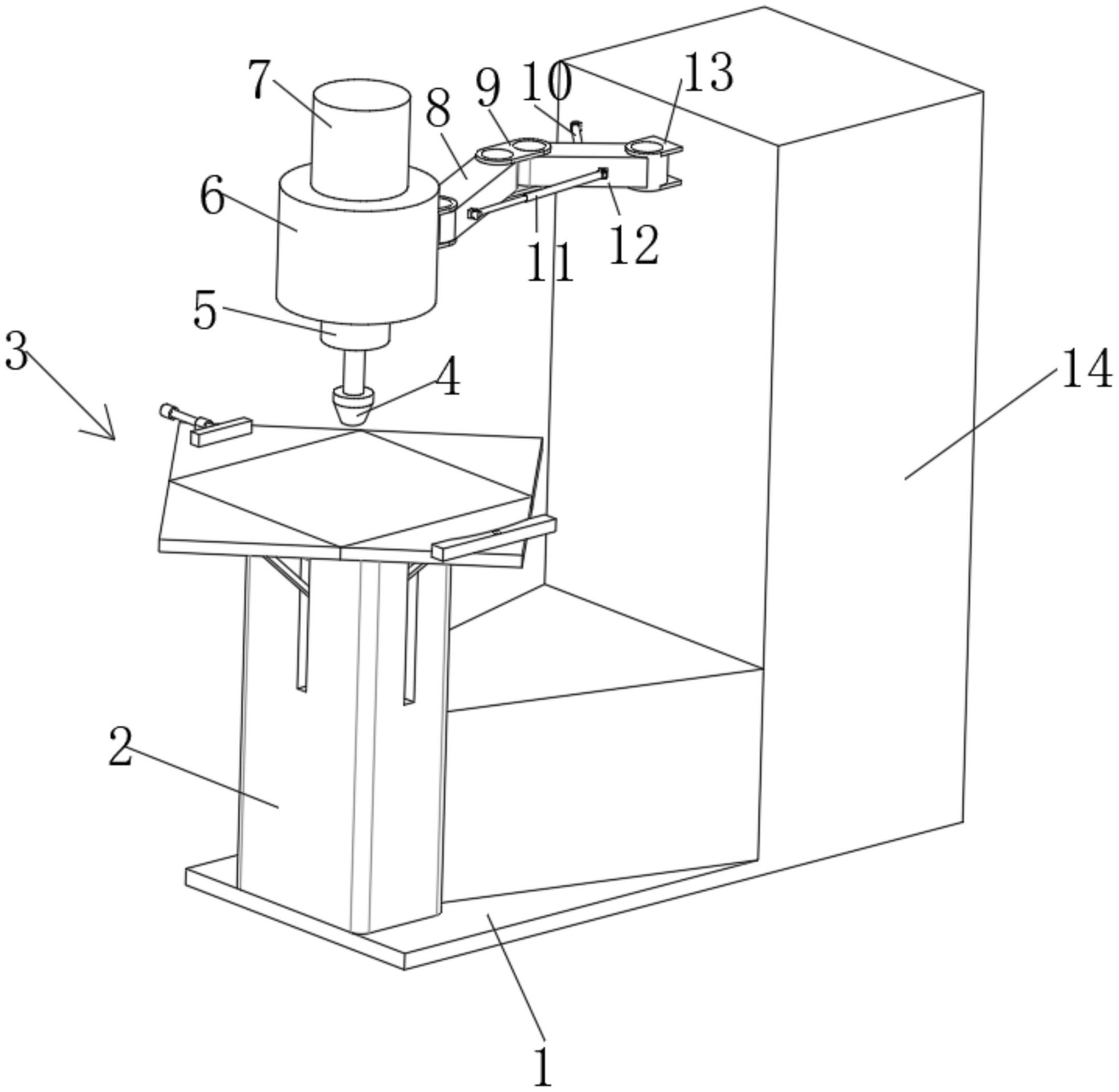 7
8
9
10
13
6
11
12
5
3
4
14
2
1