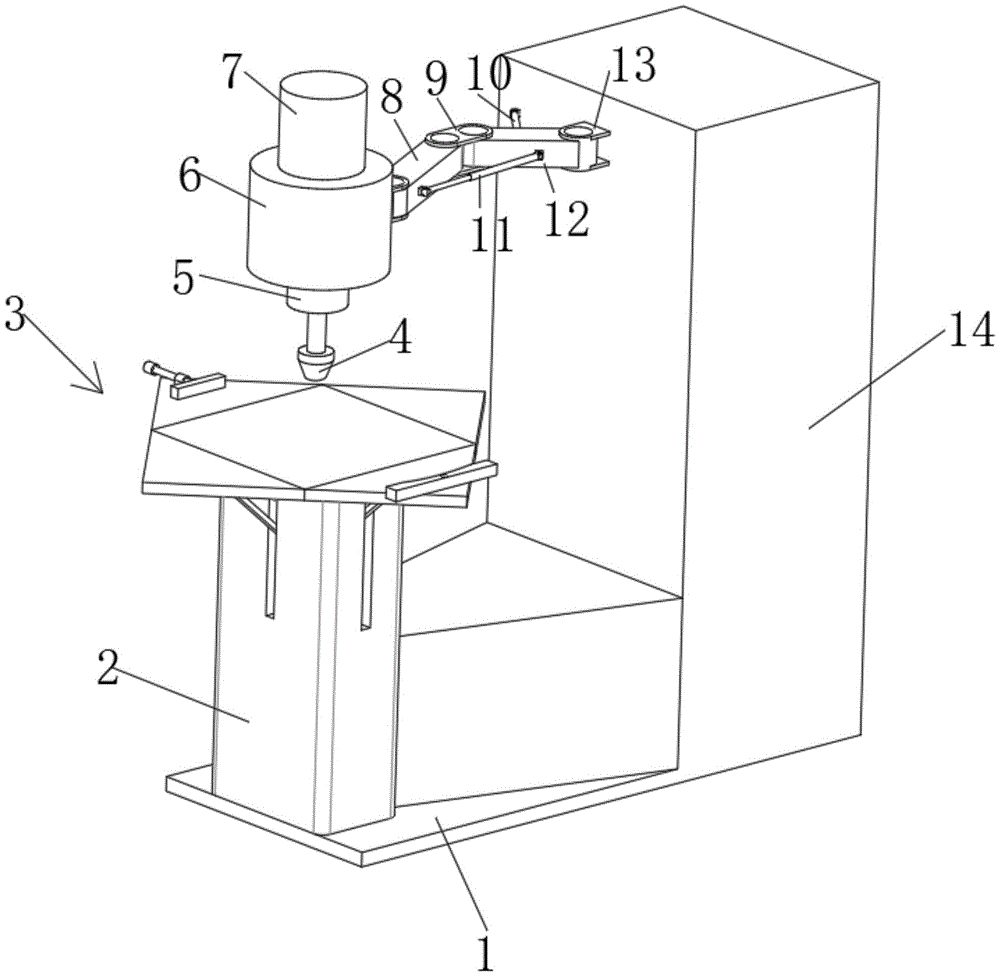 7
8
9
10
13
6
11
12
5
3
4
14
2
1