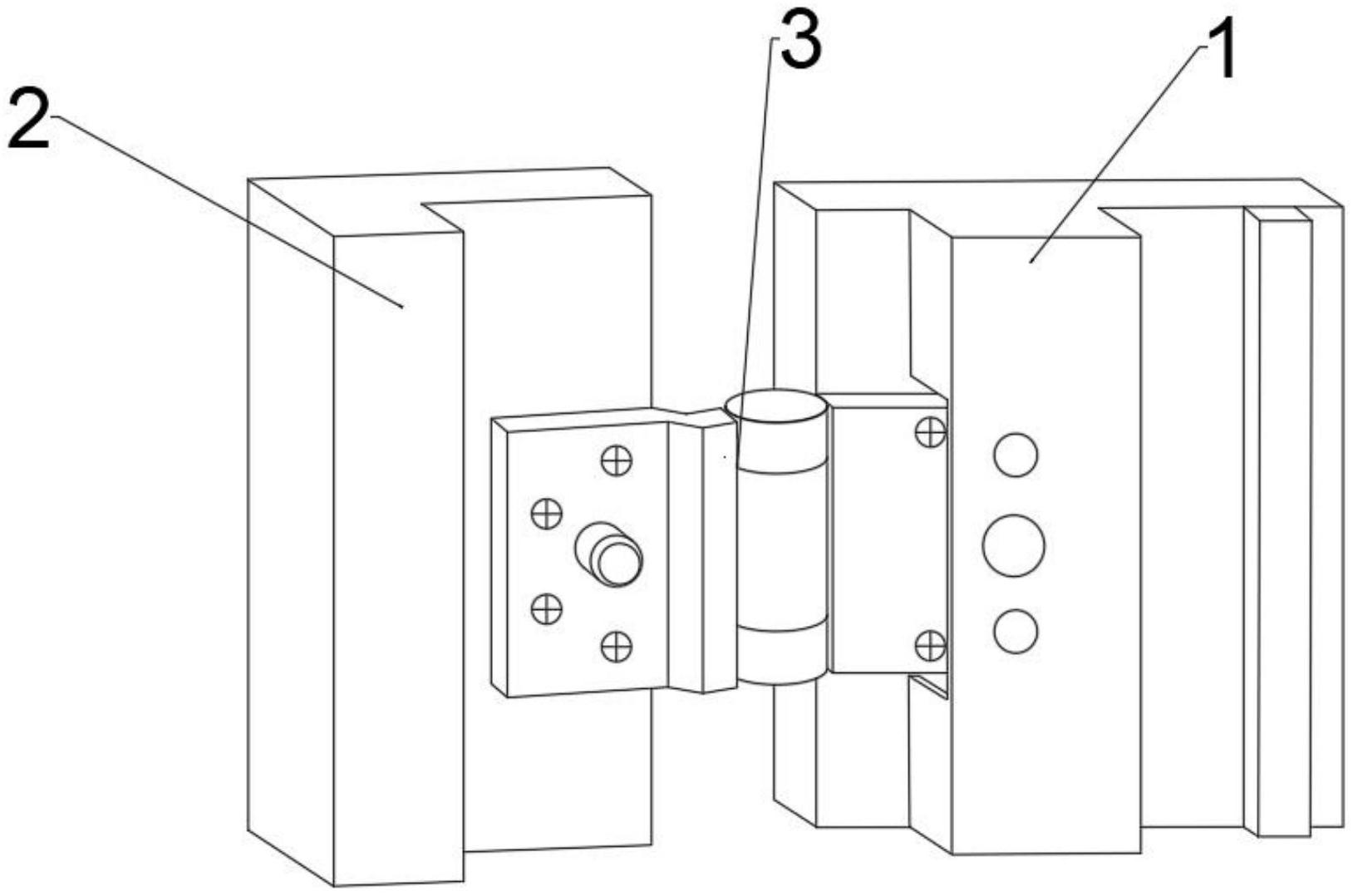 2
3
1