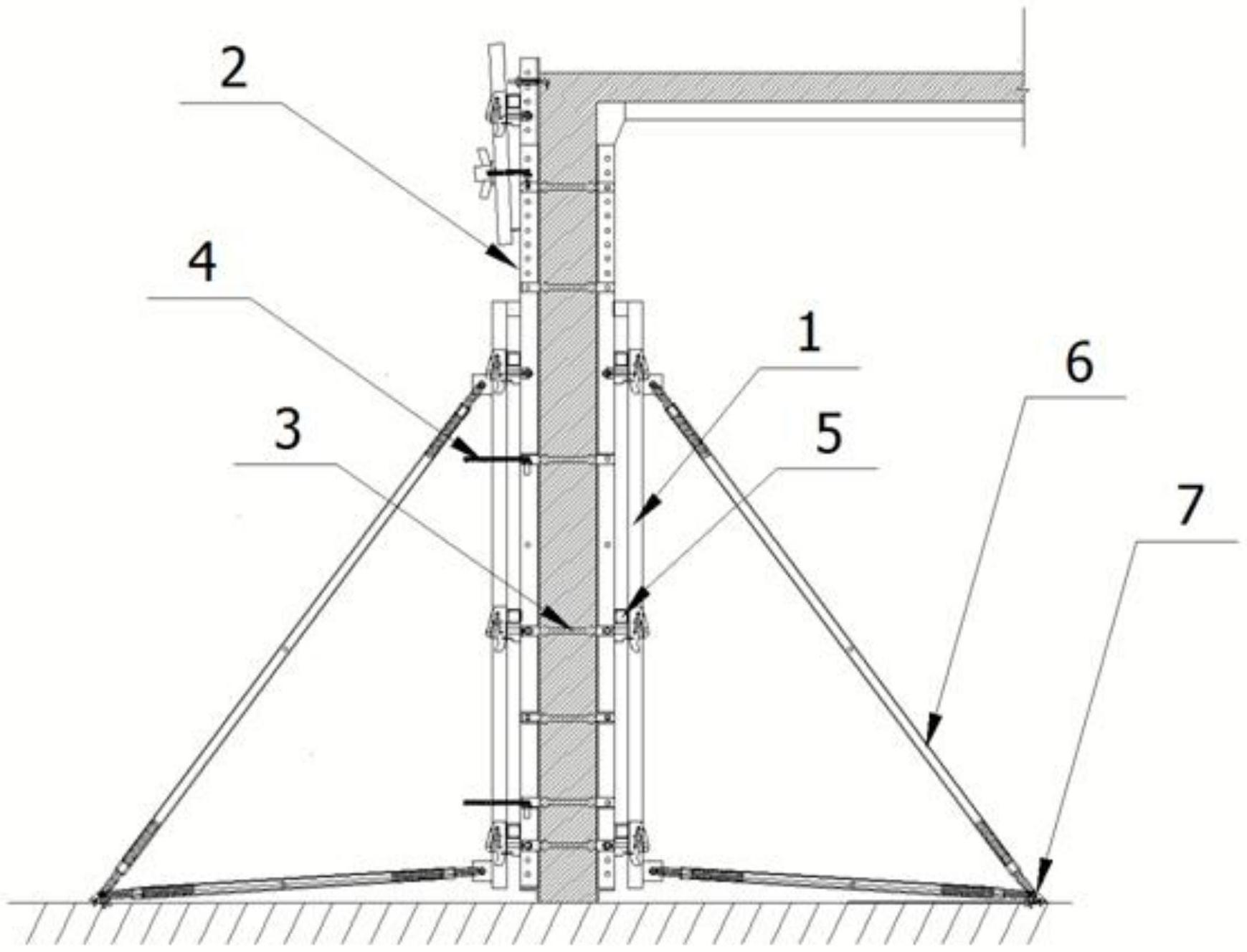 2
4
1
6
3
5
7