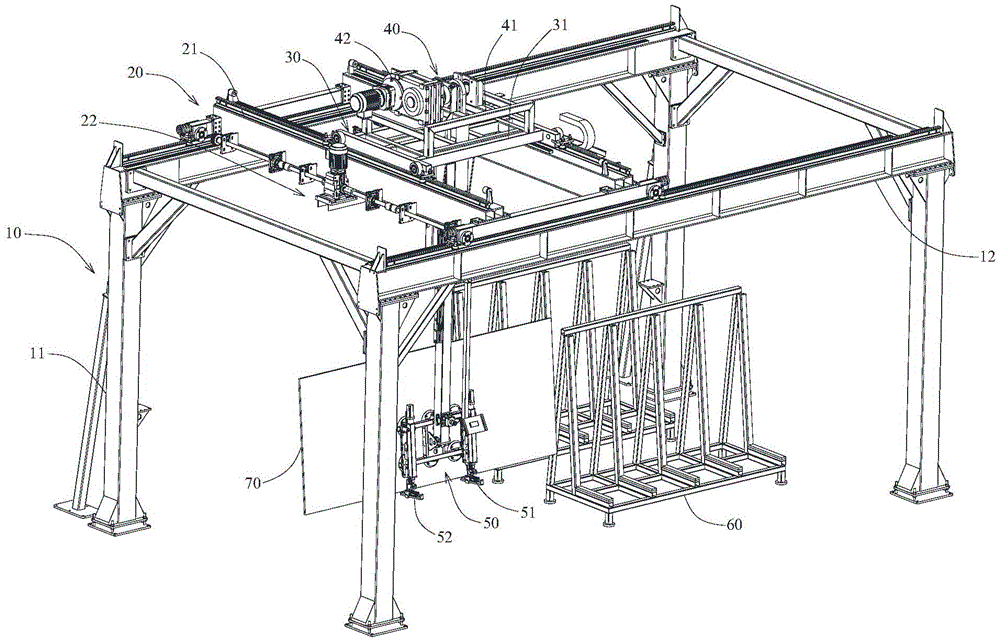 42
40
41
31
30
21
20
22
10
12
11
70
52
50
51
60