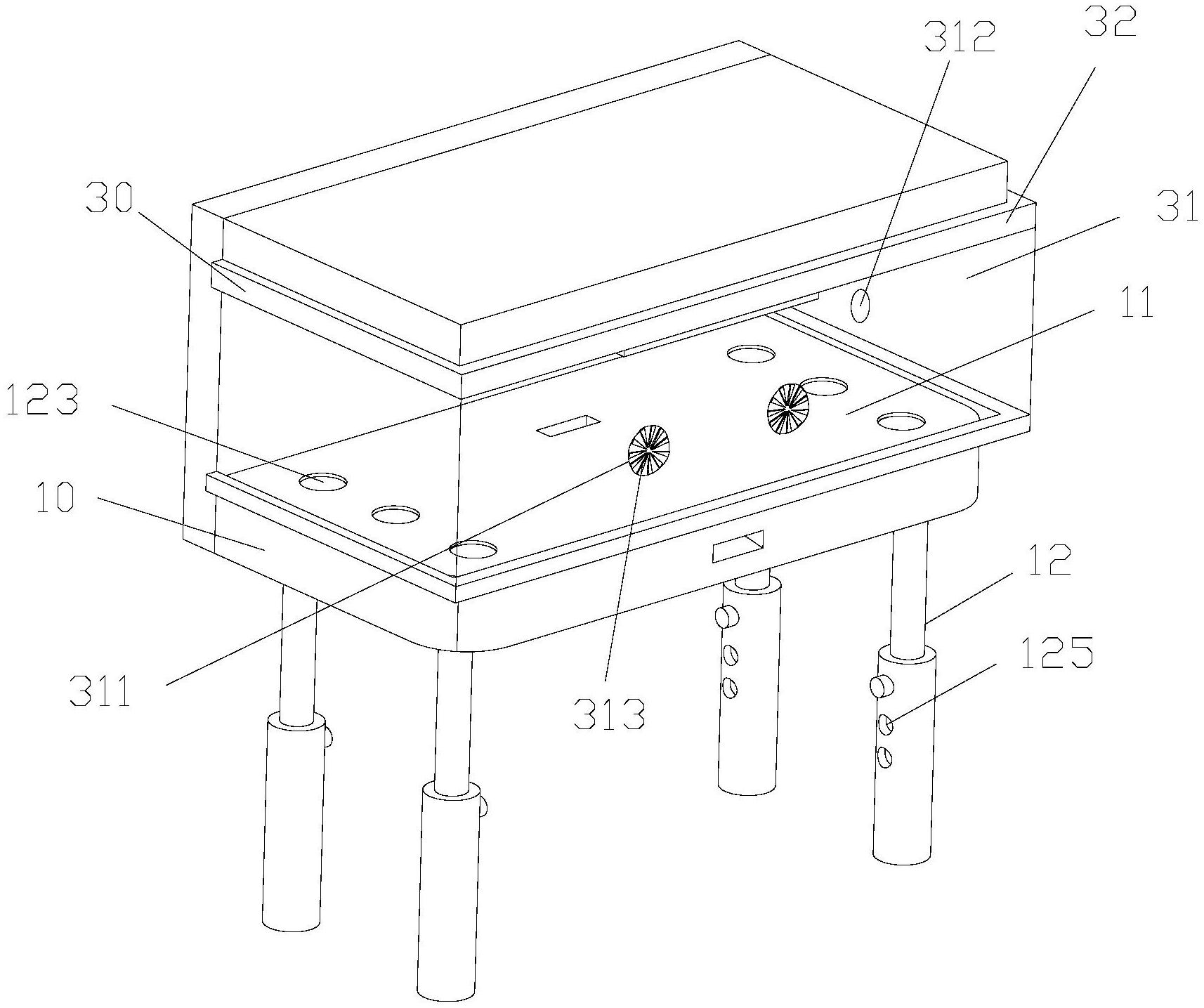 312
32
30
31
11
123
10
12
125
311
313