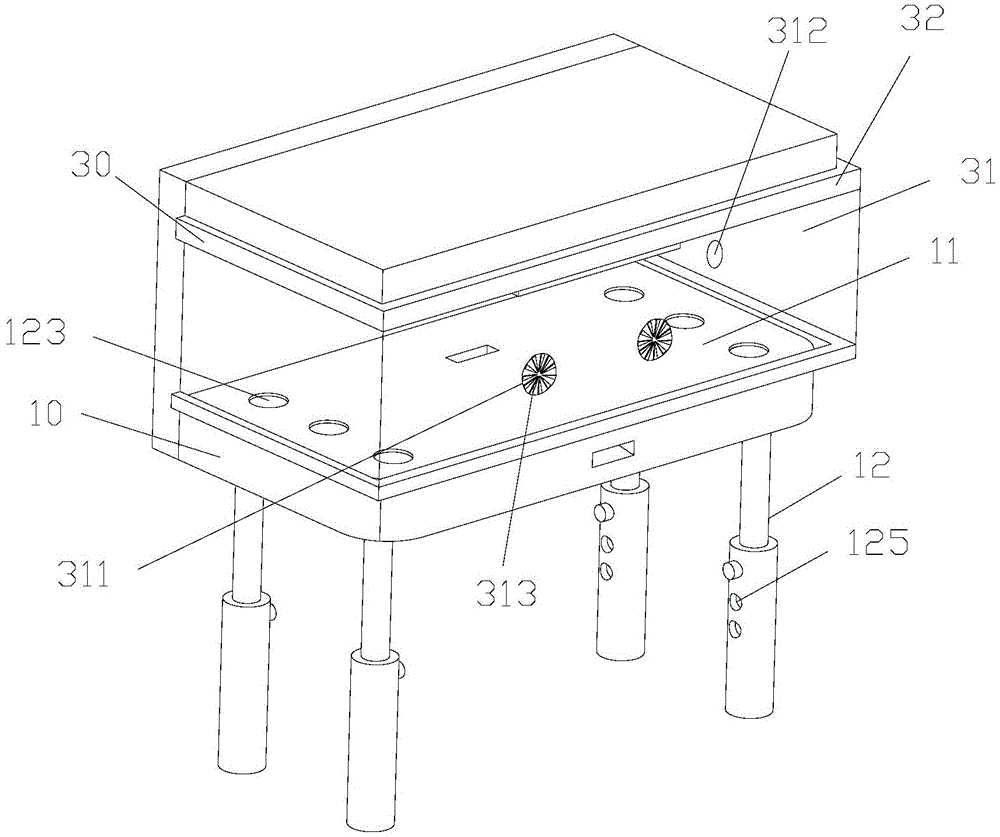 312
32
30
31
11
123
10
12
125
311
313