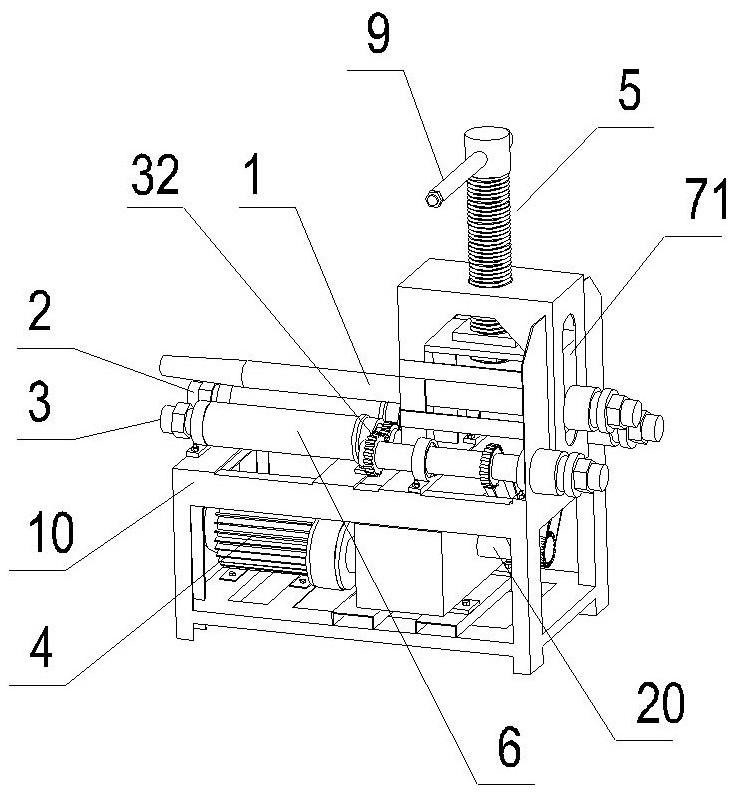 9
5
32
1
71
2
3
10
4
20
6