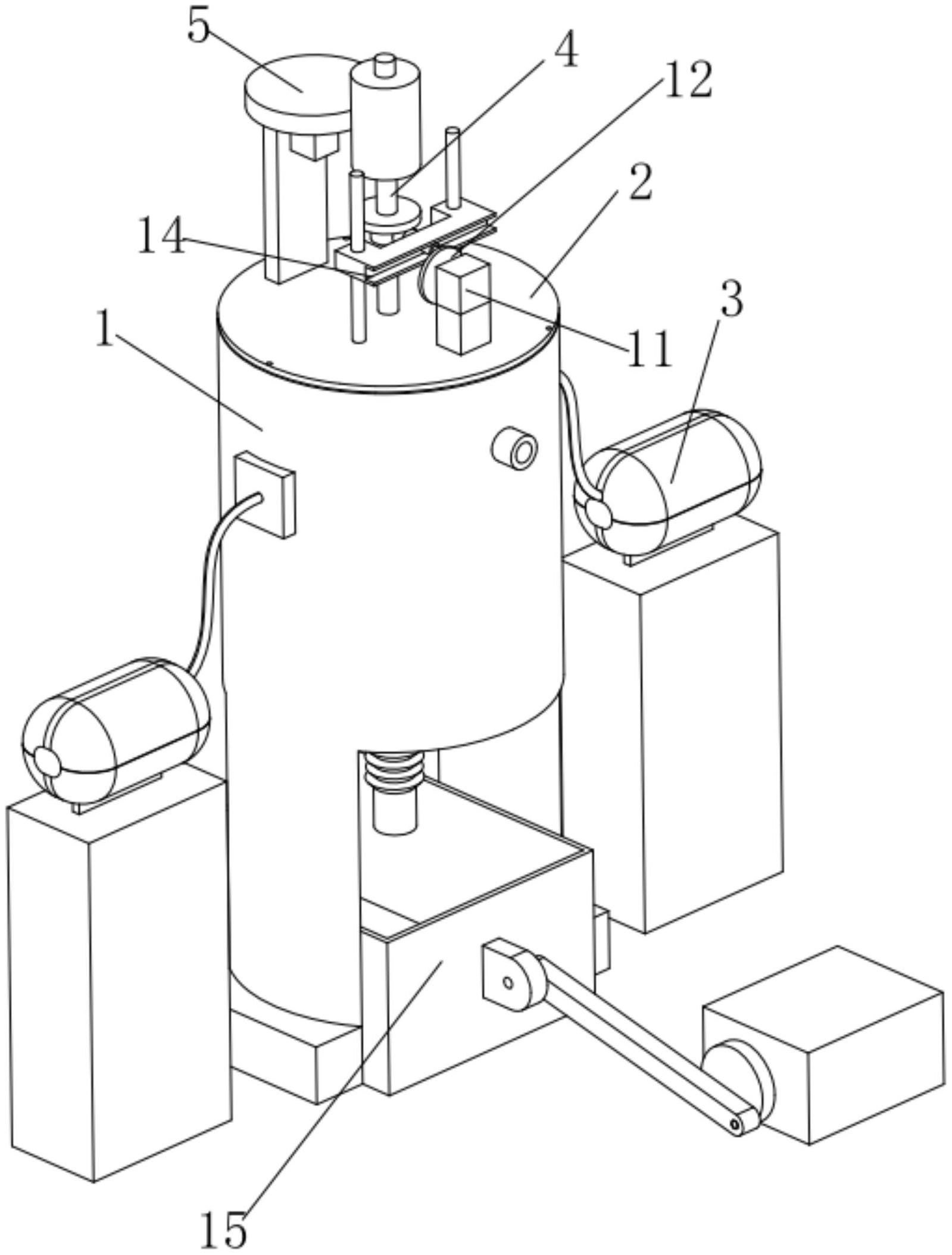 5
4
12
2
14
3
1
11
15