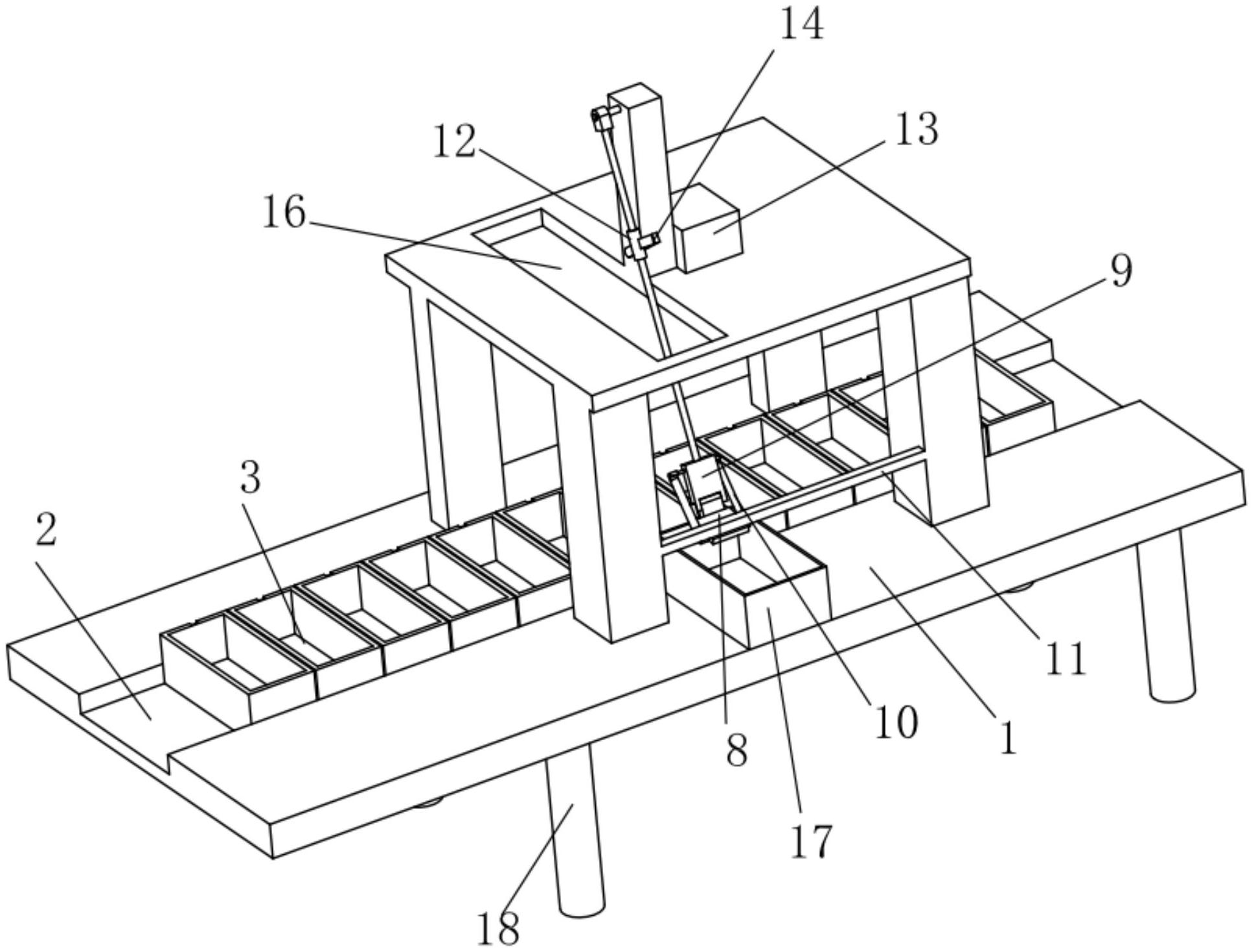 14
12
13
16
9
3
2
11
10
1
8
17
18