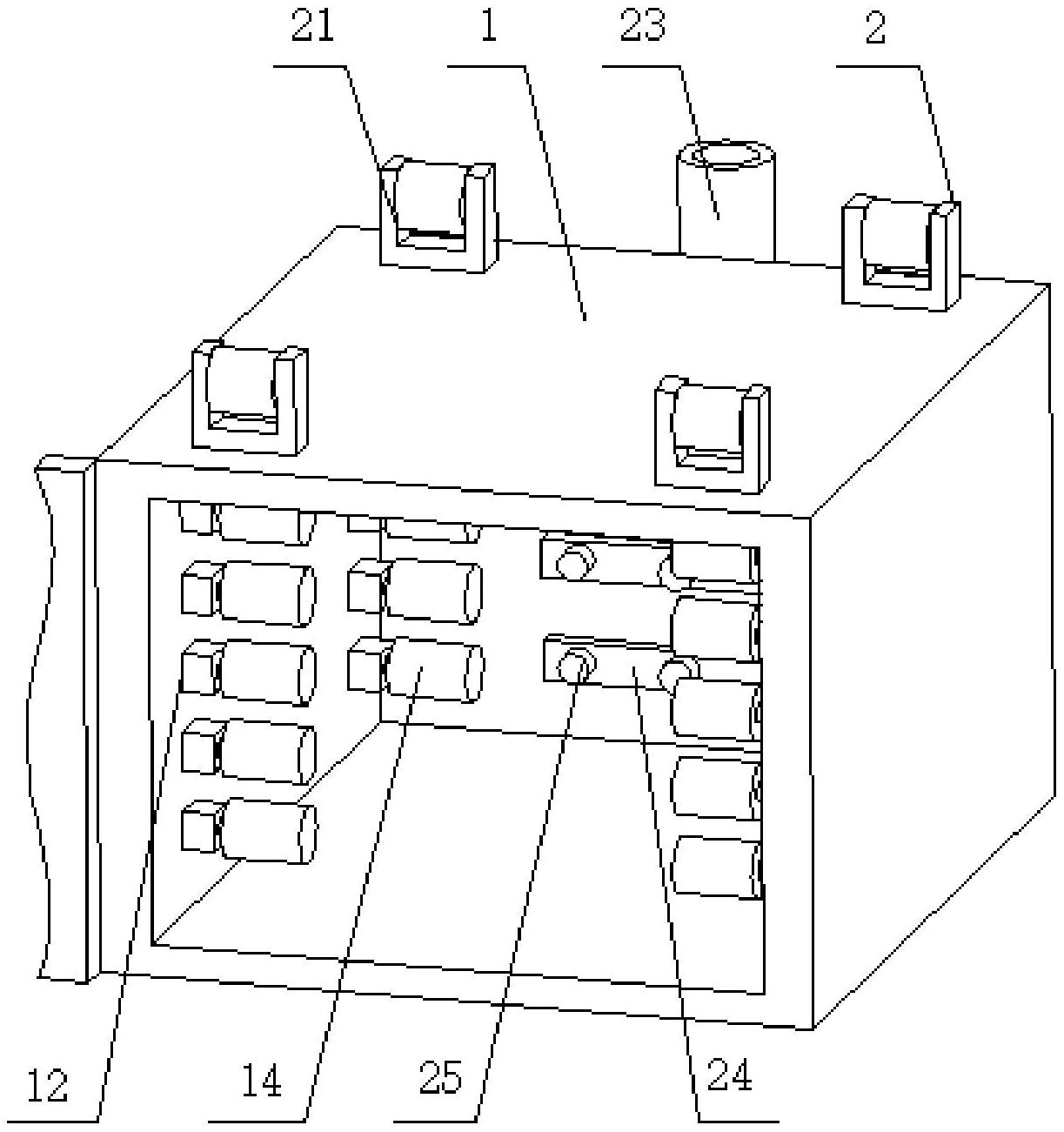 21
1
23
2
12
14
25
24