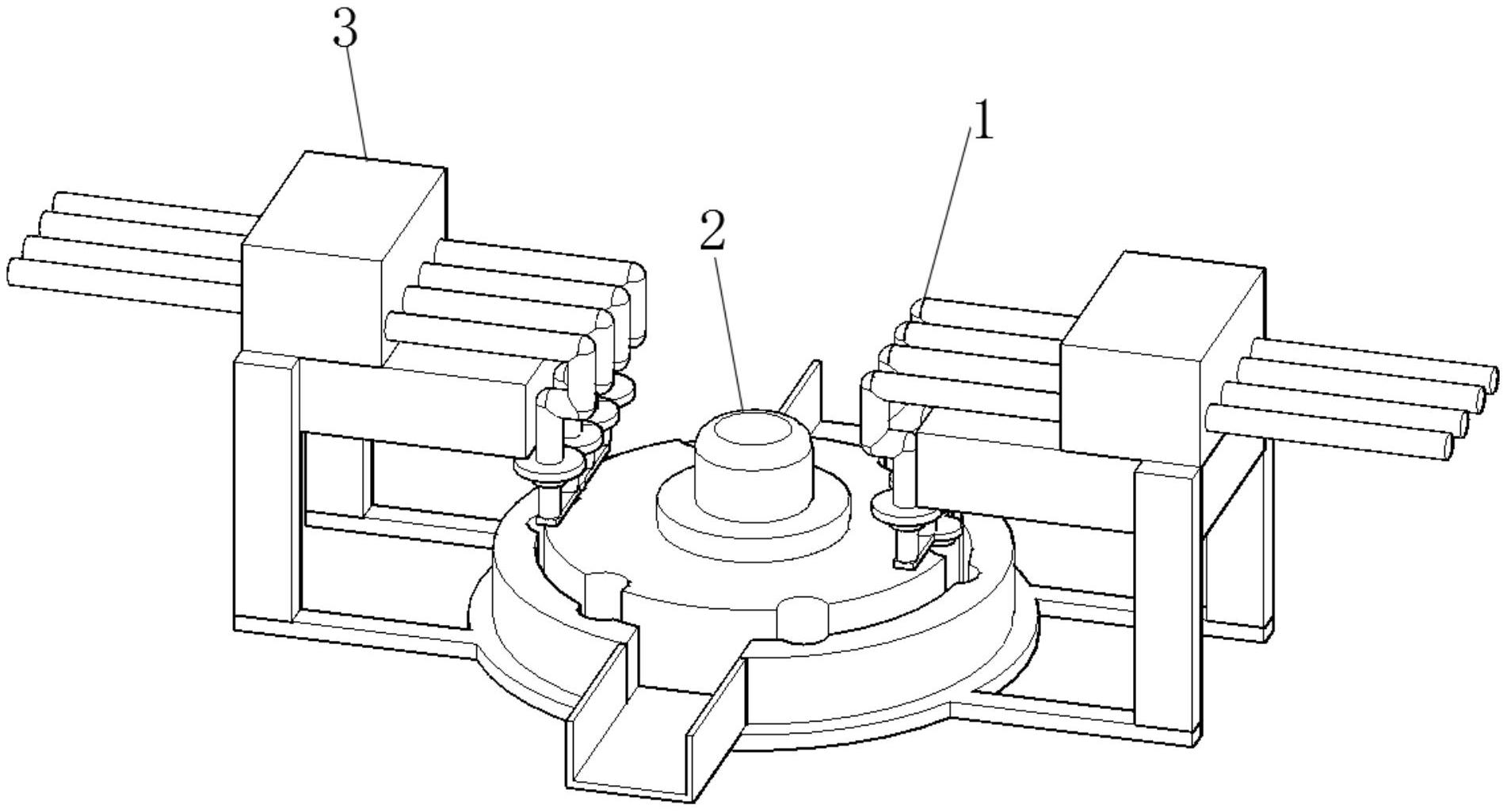 3

1

2