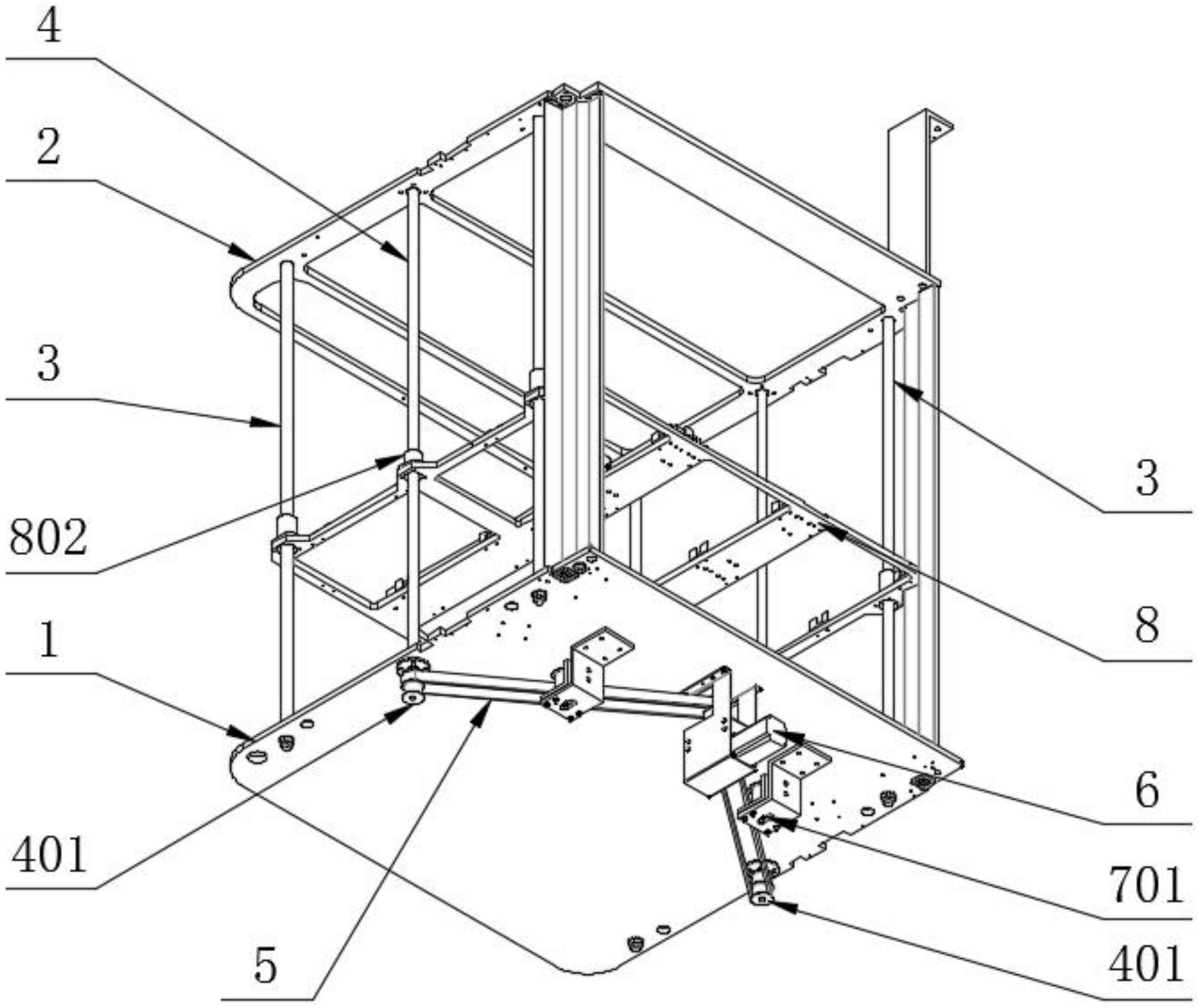 4
2
3
802
1
401
5
3
8
6
701
401