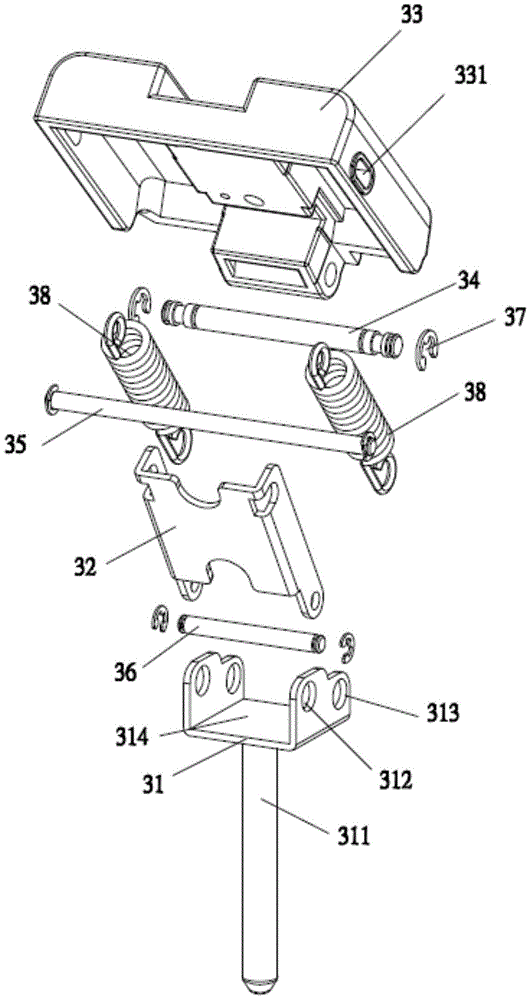 33
331
38
34
37
38
35
32
36
313
314
31
312
311