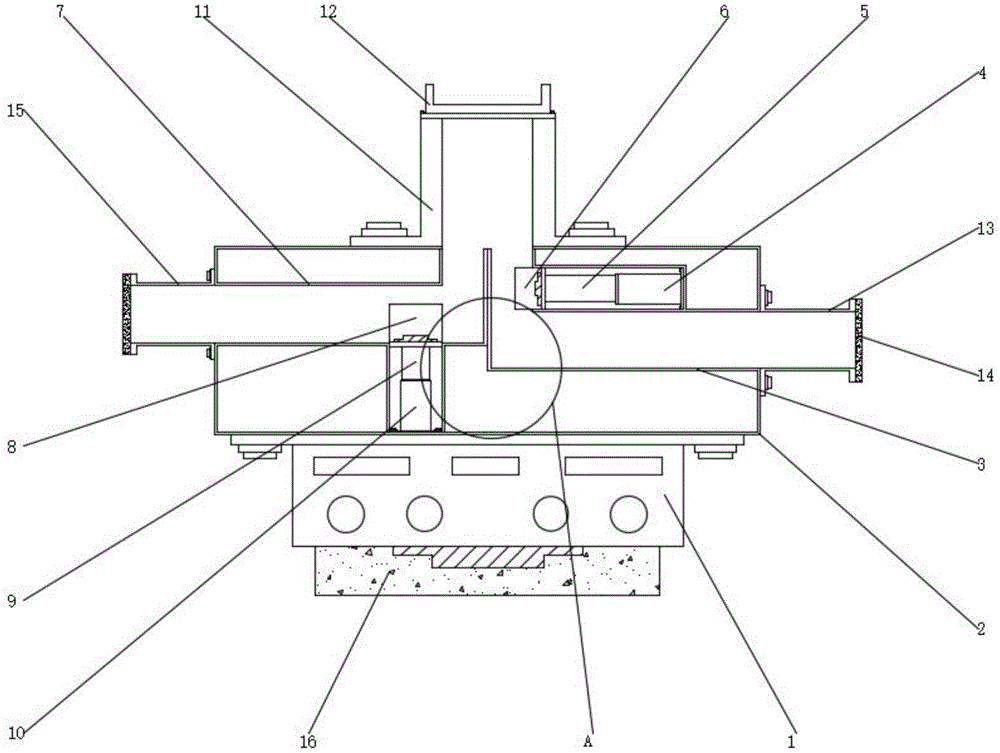 7
11
12
6
5
4
15
13
14
8
3
9
2
10
16
A
1