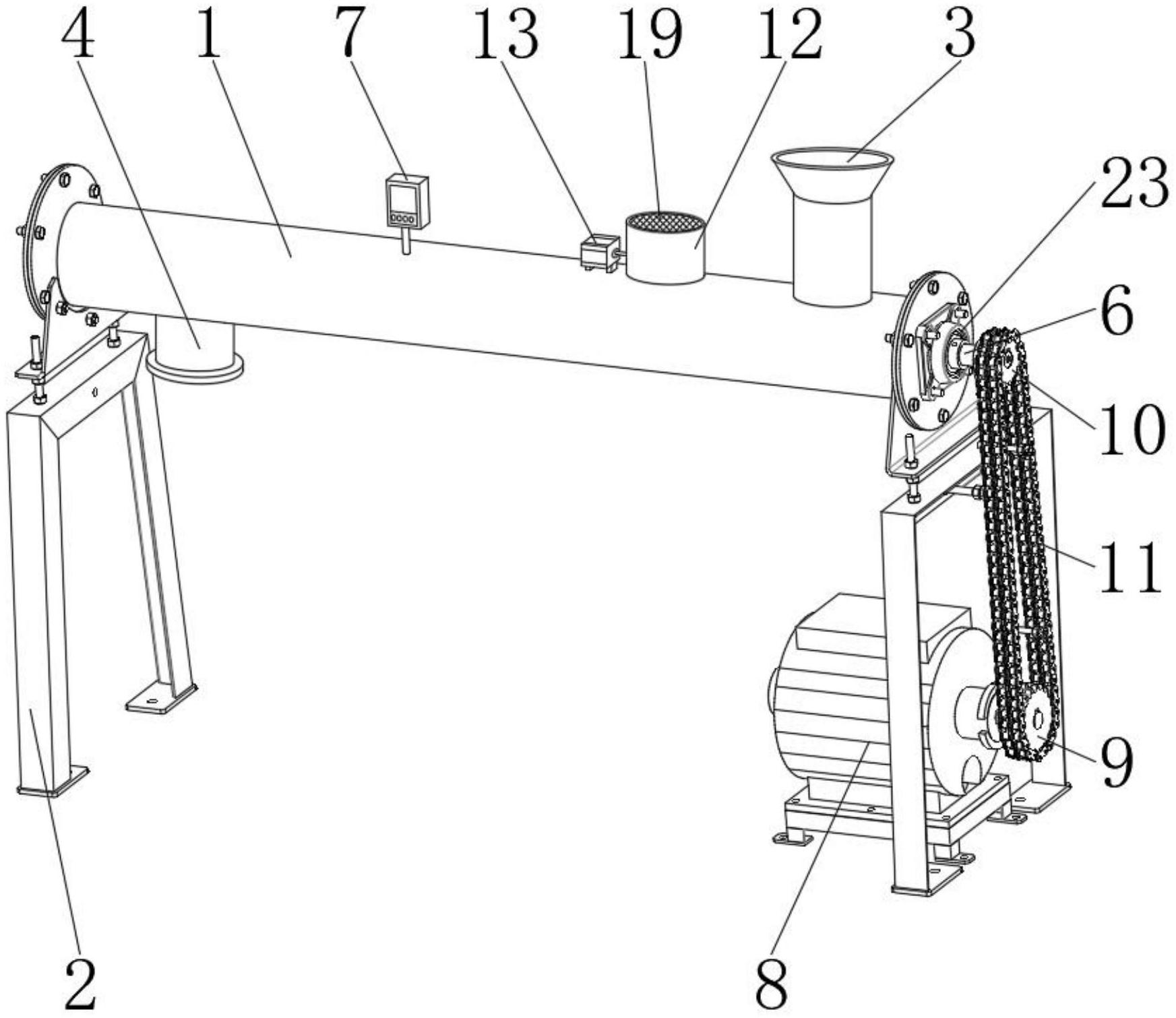 4 1 7 13 19 12 3

23

6

10

11

9

2

8