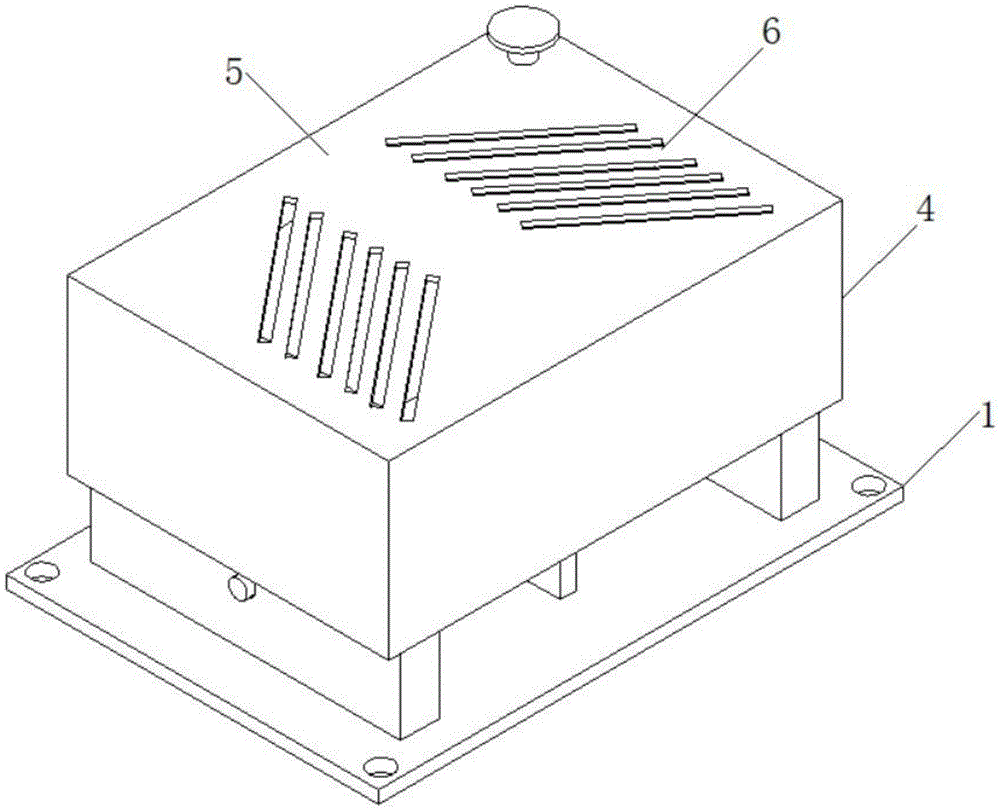 5
6
4
1