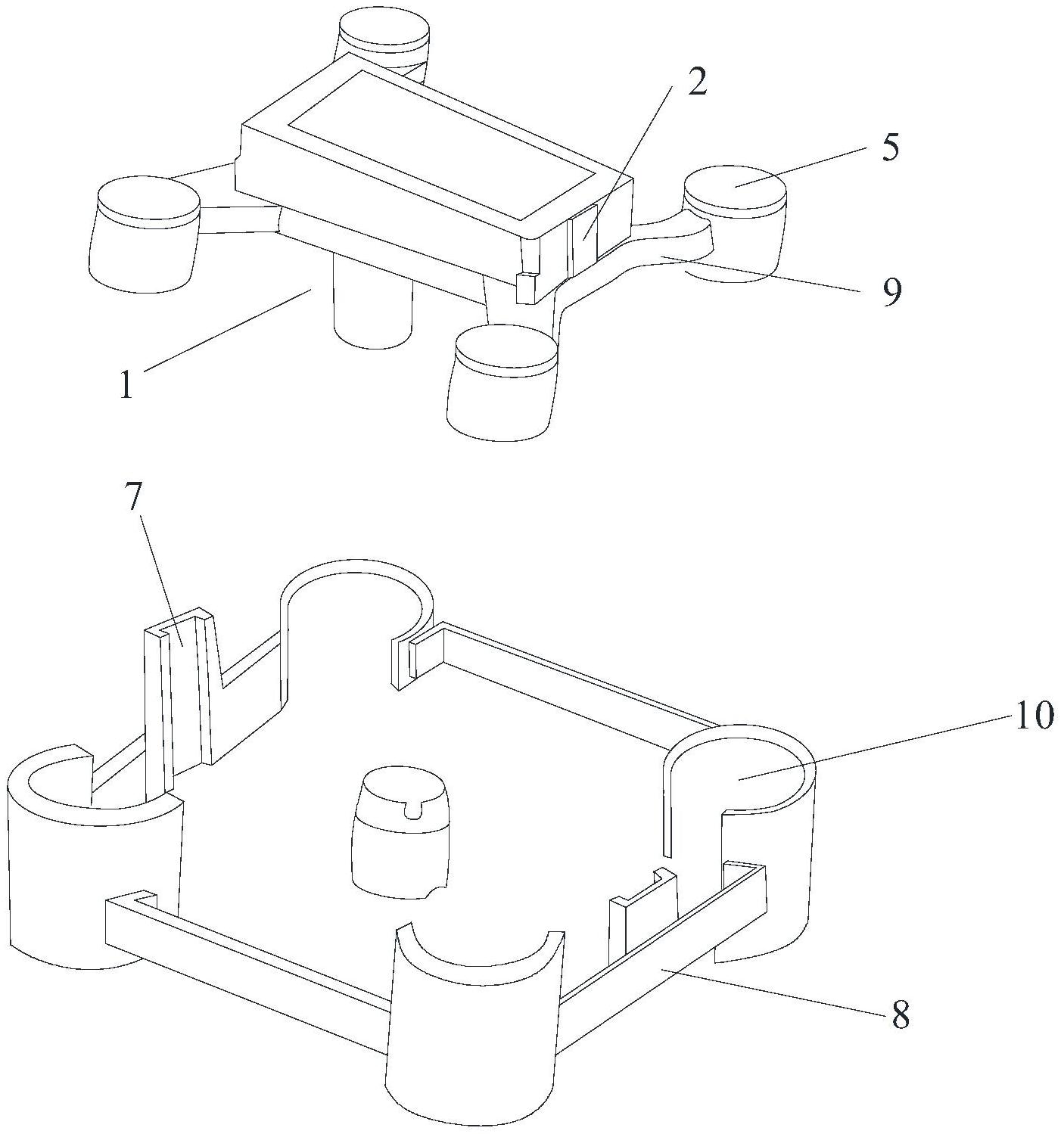 2
5
9
1
7
10
8