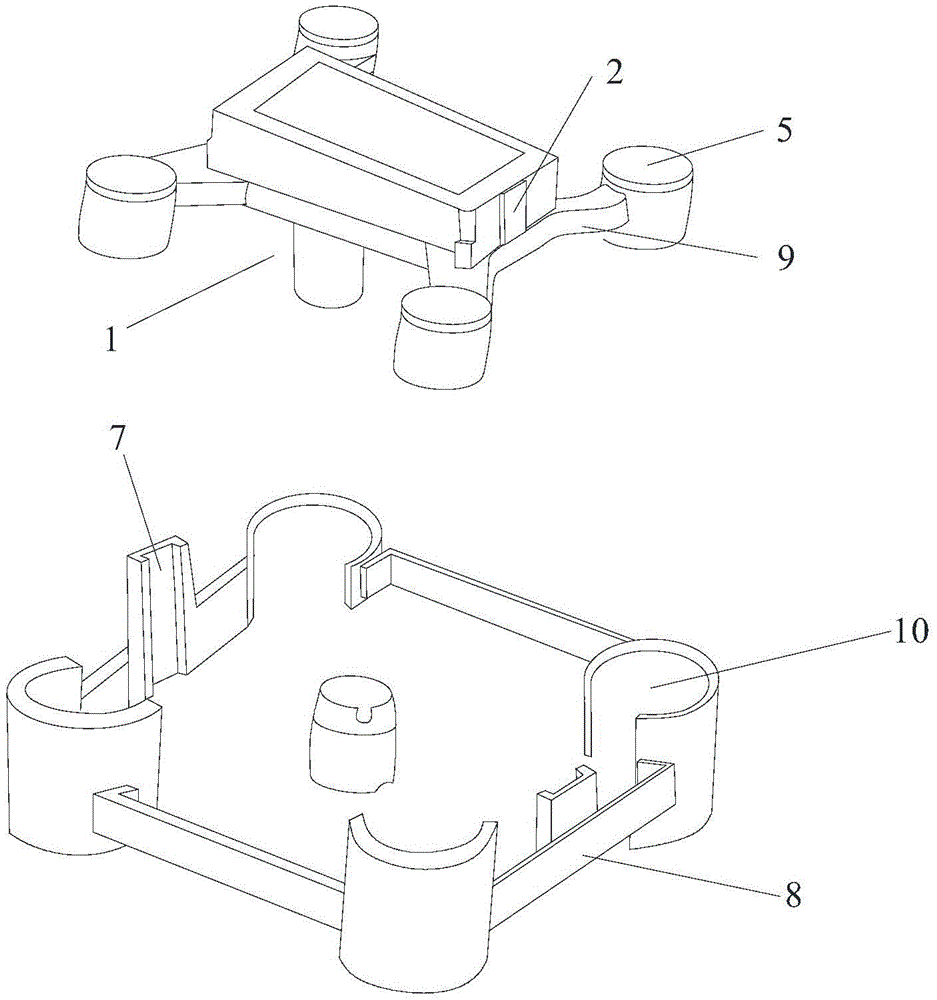 2
5
9
1
7
10
8