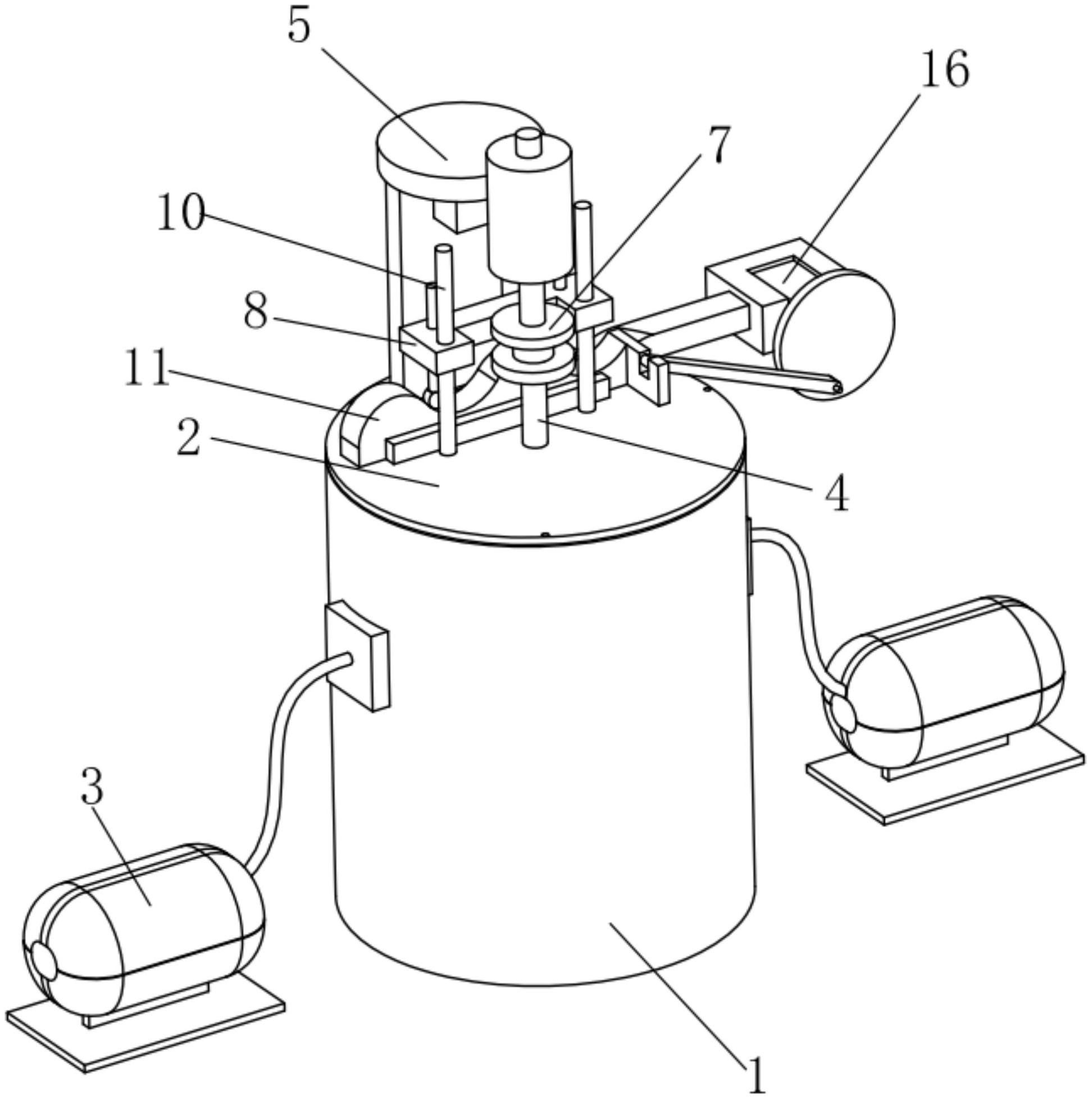 5
16
7
10
8
11
2
4
3
1