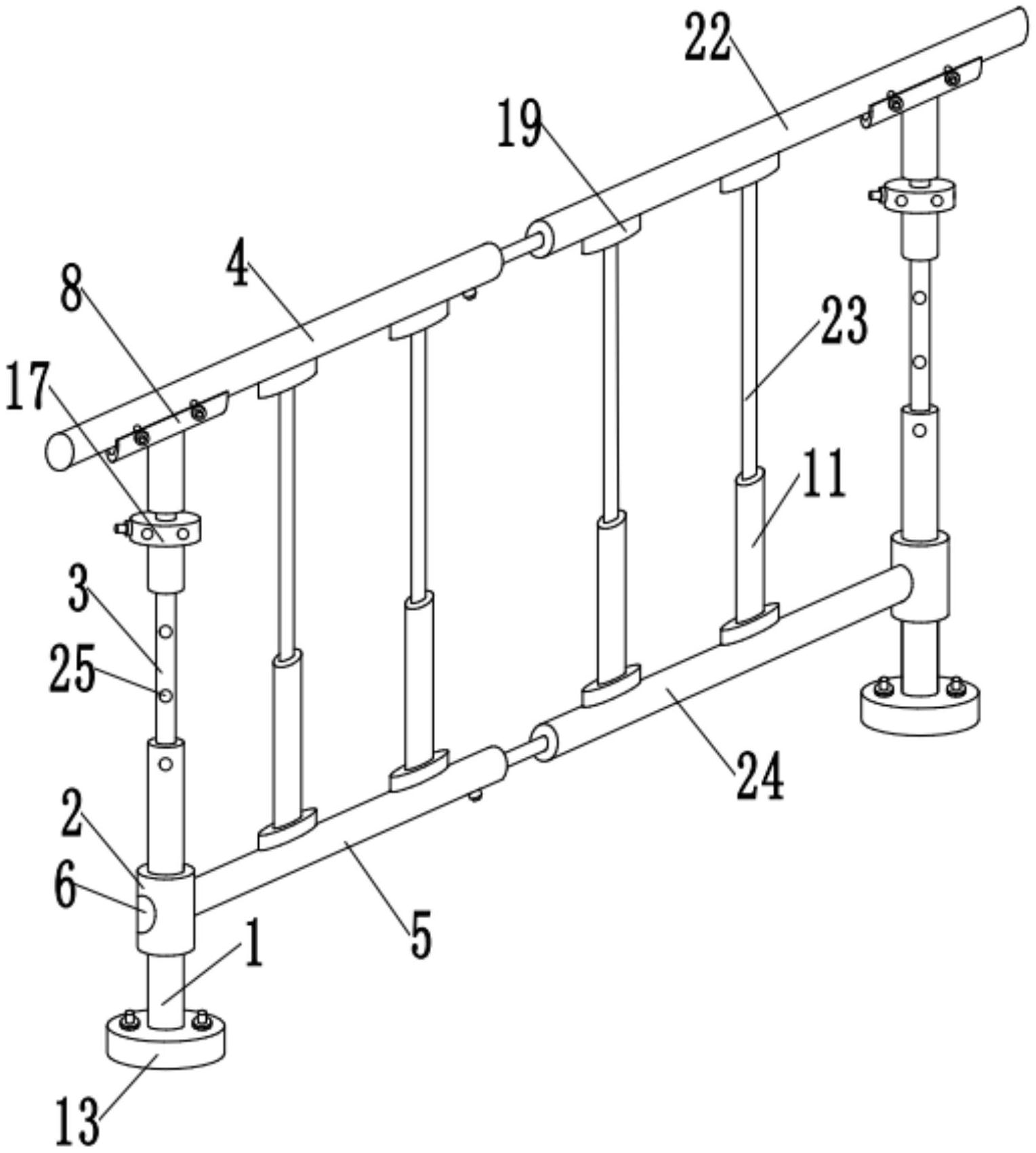 22
19
4
8
17
23
11
3
25
24
2
6
5
1
13