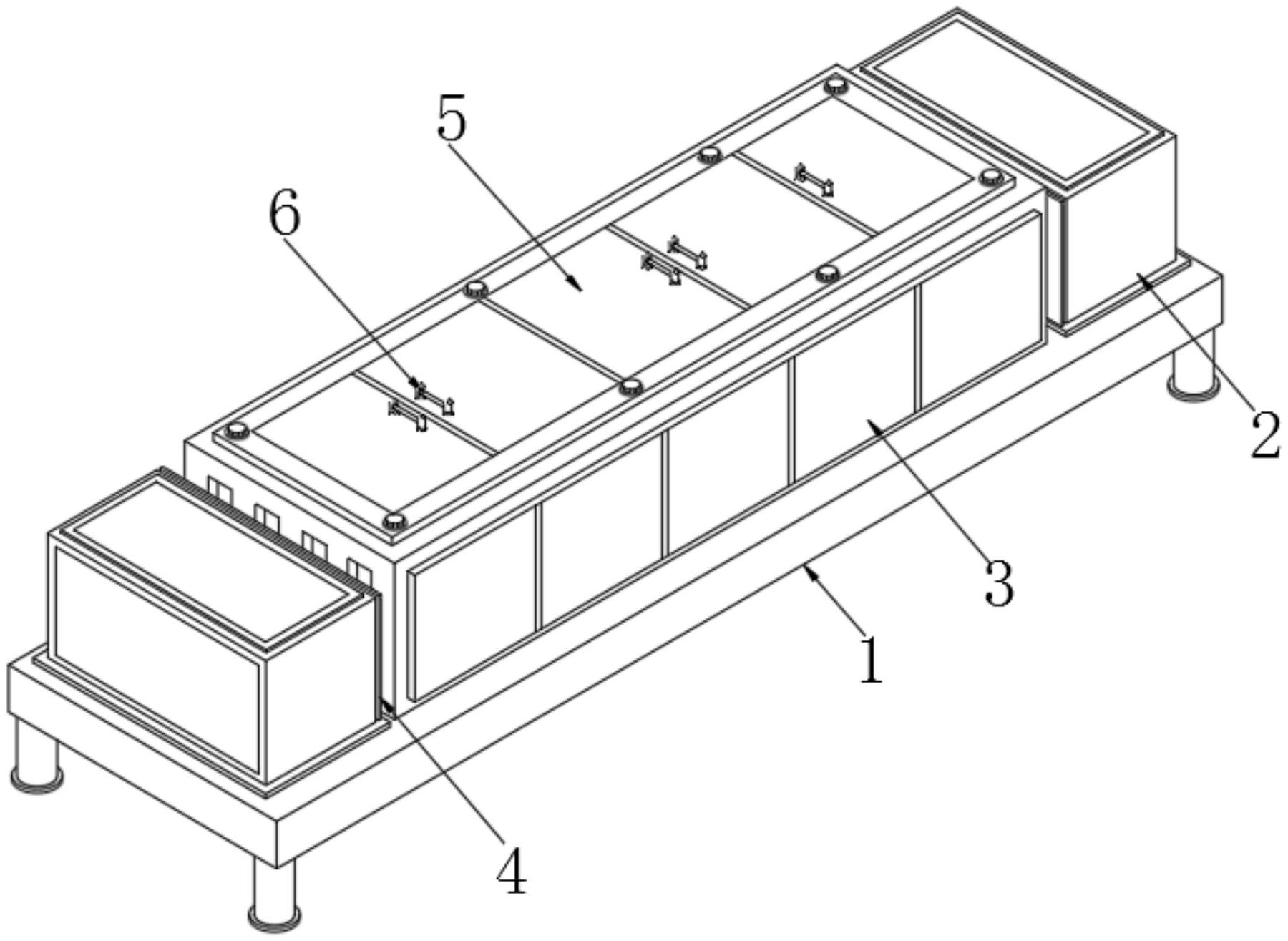 5
6
2
3
1
4