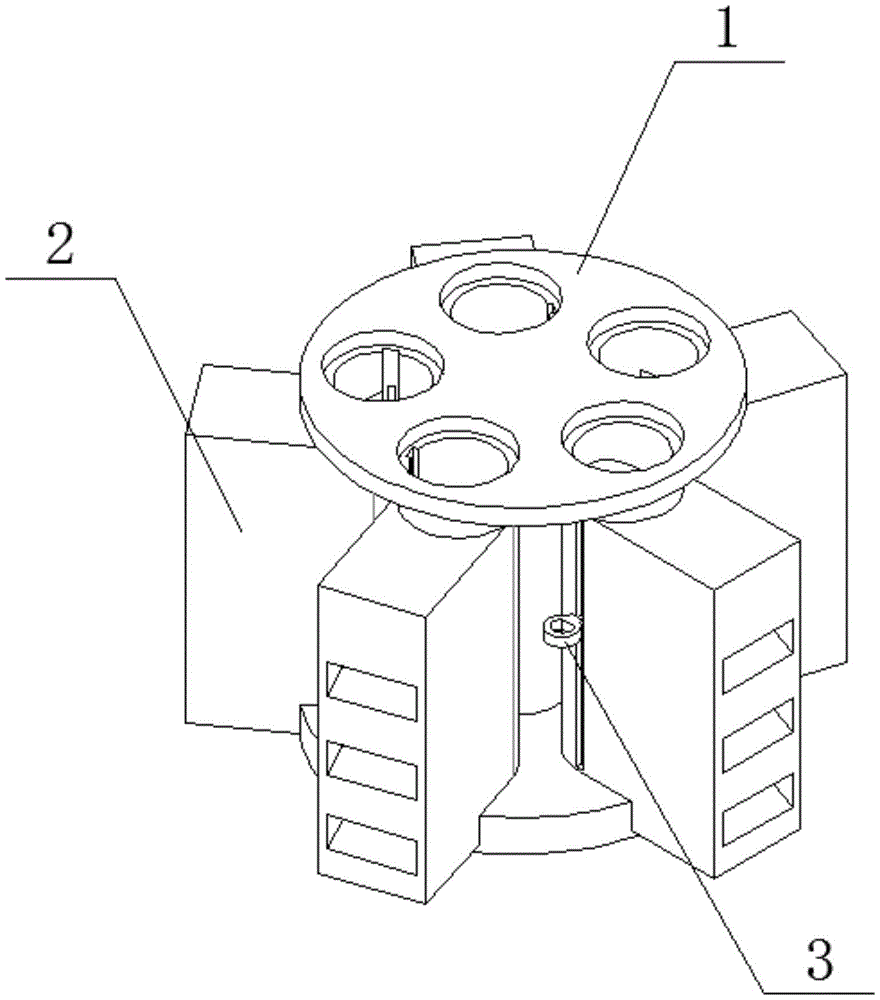 1
2
3