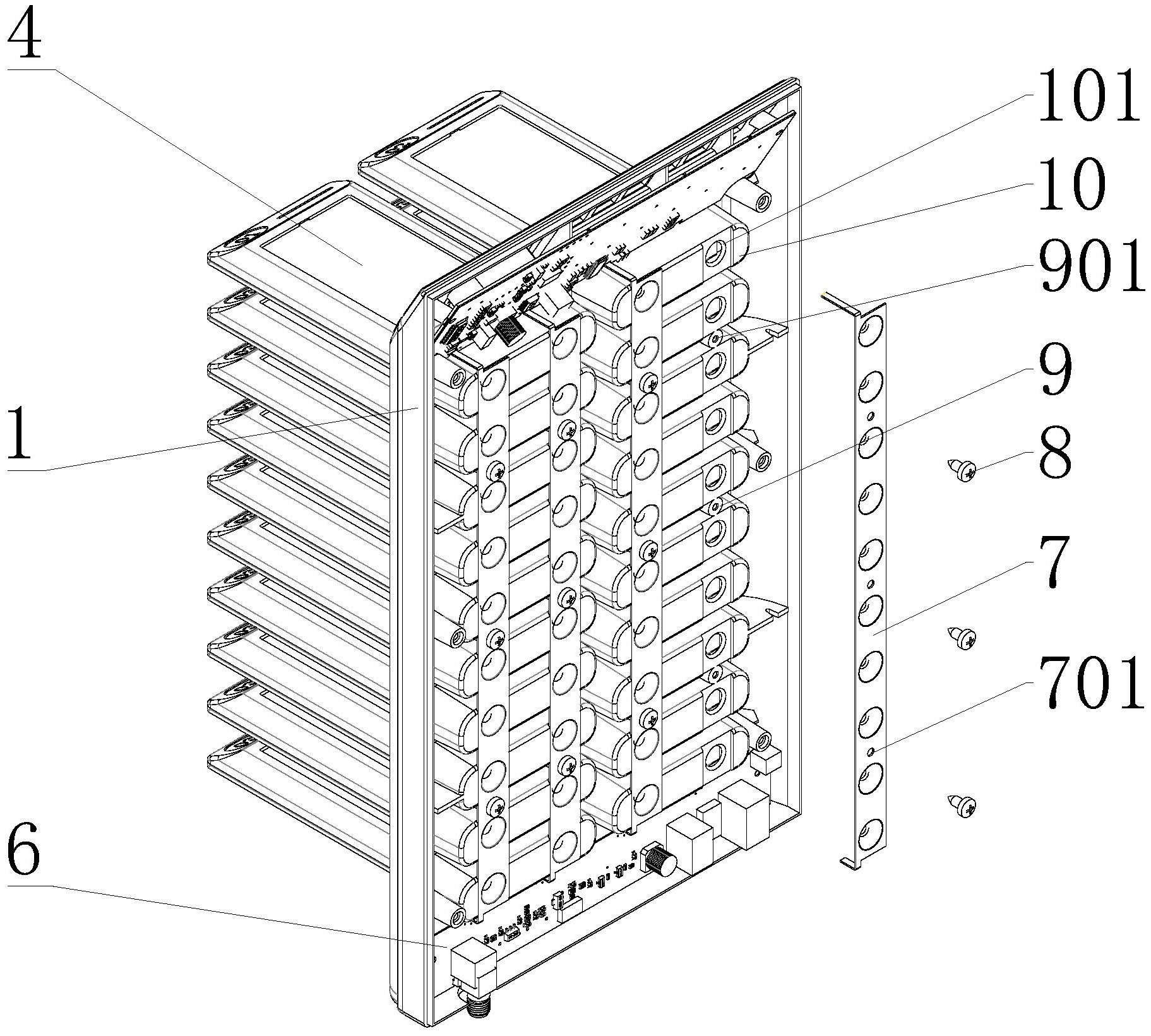 4
101
10
901
9
1
8
7
701
6