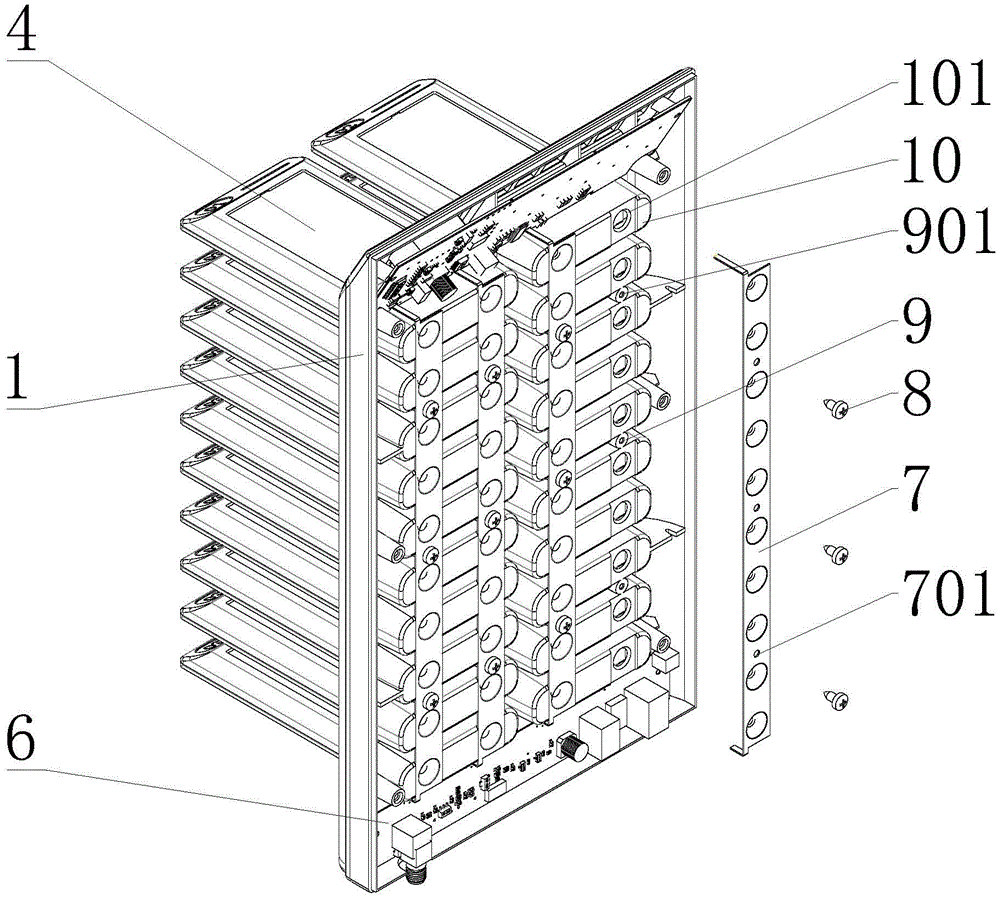 4
101
10
901
9
1
8
7
701
6