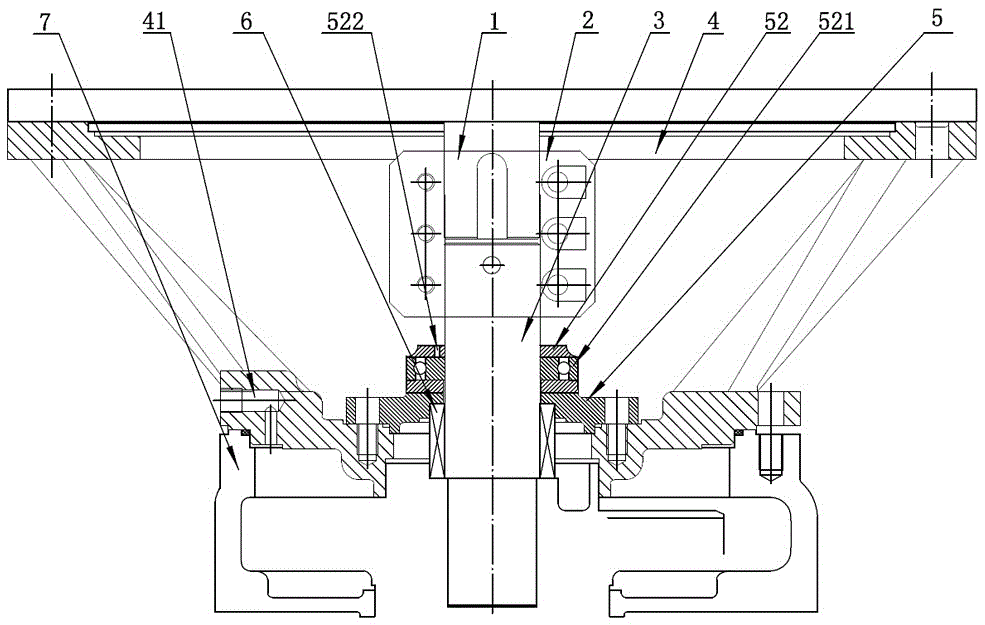 7 41 6 522 1 2 3 4 52 521 5