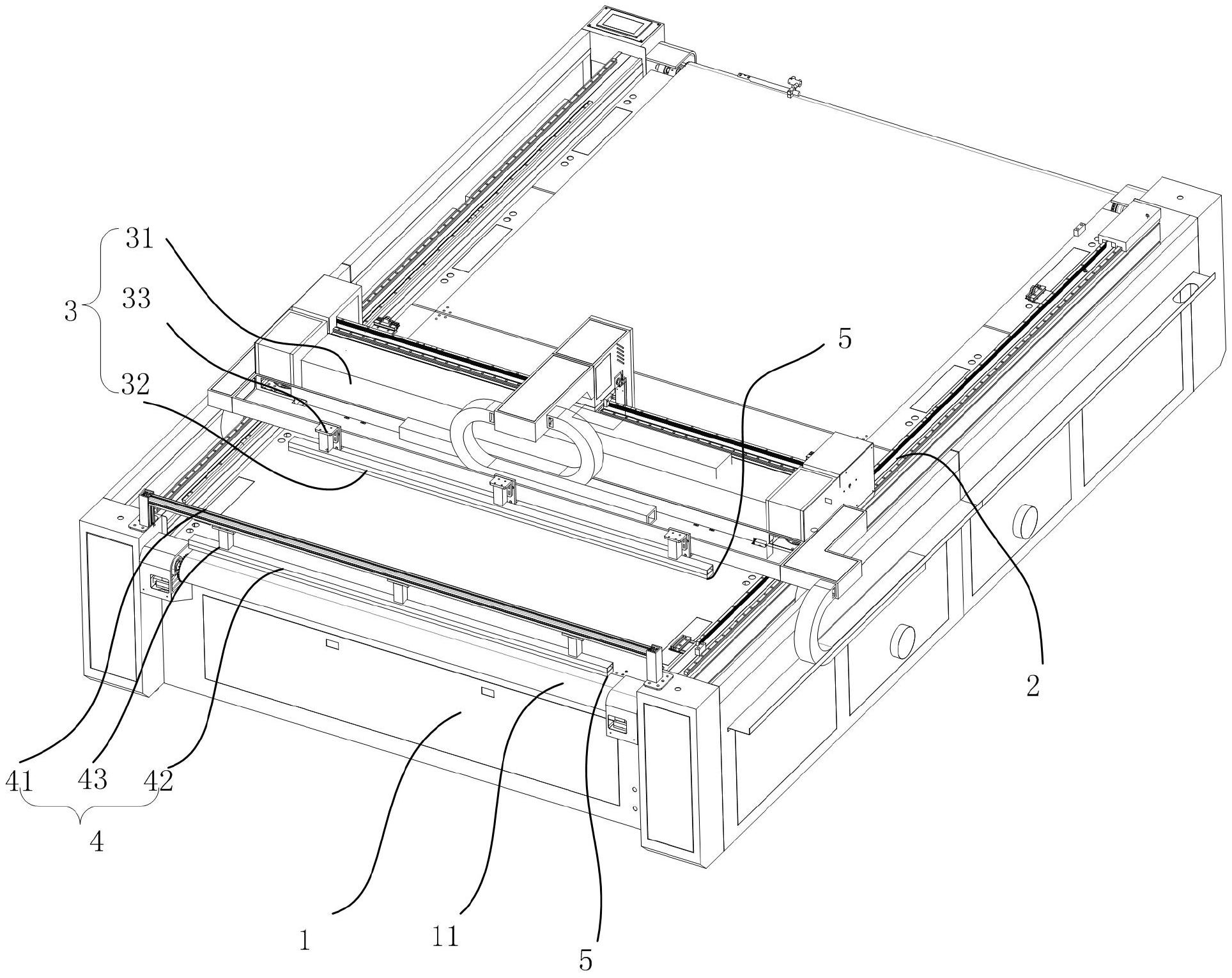 31
3
33
32
5
2
41
43
42
4
1
11
5