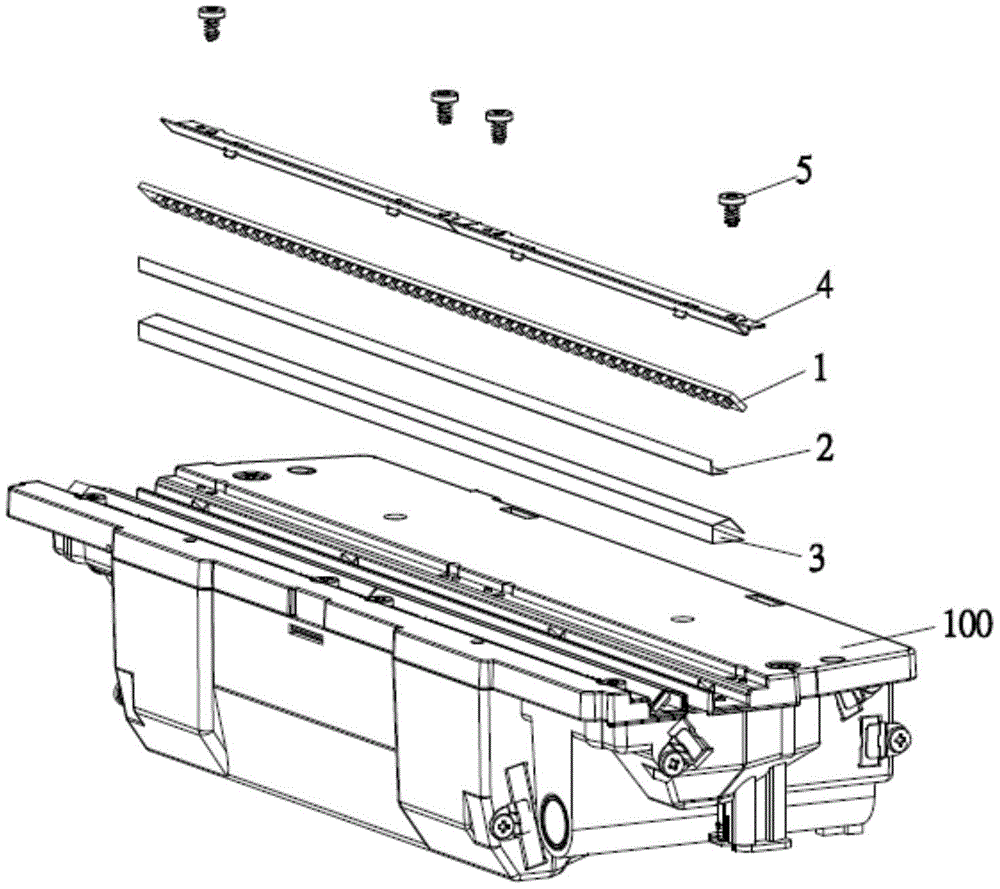 5
4
1
2
3
100