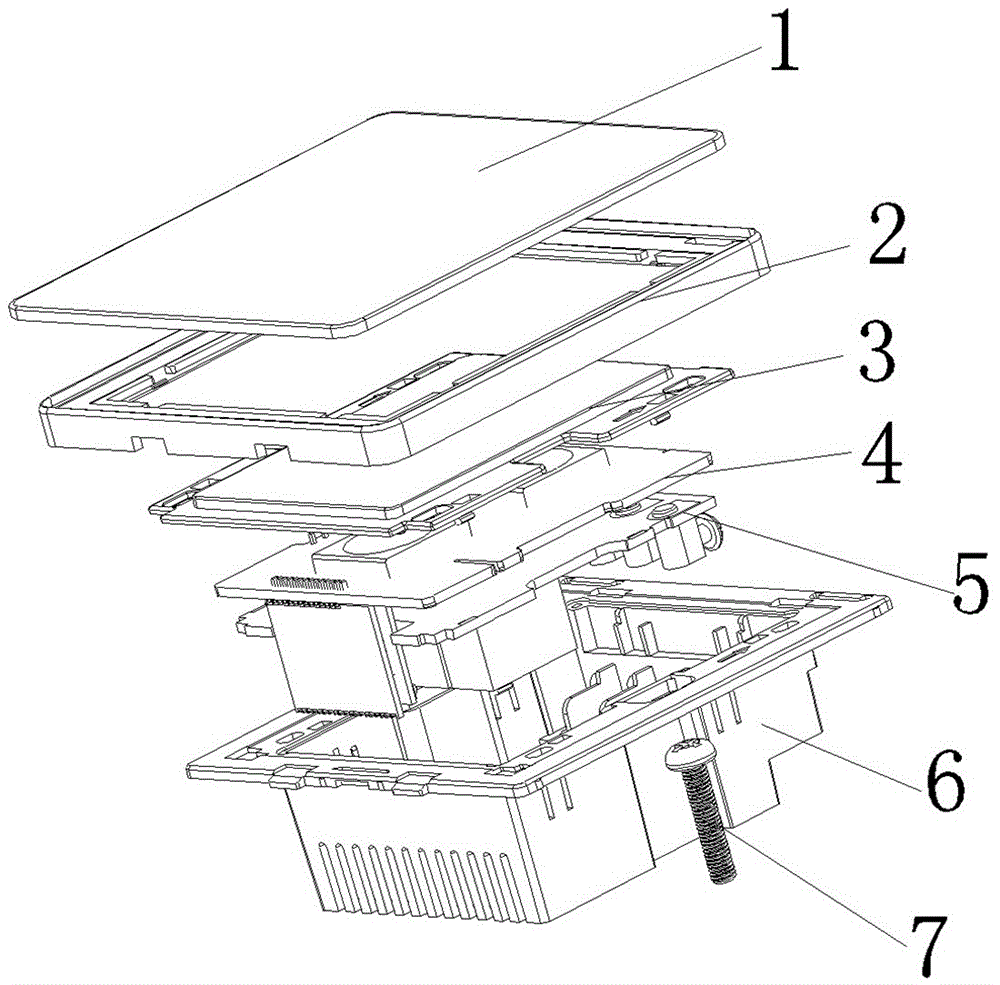 1
2
3
4
5
6
7