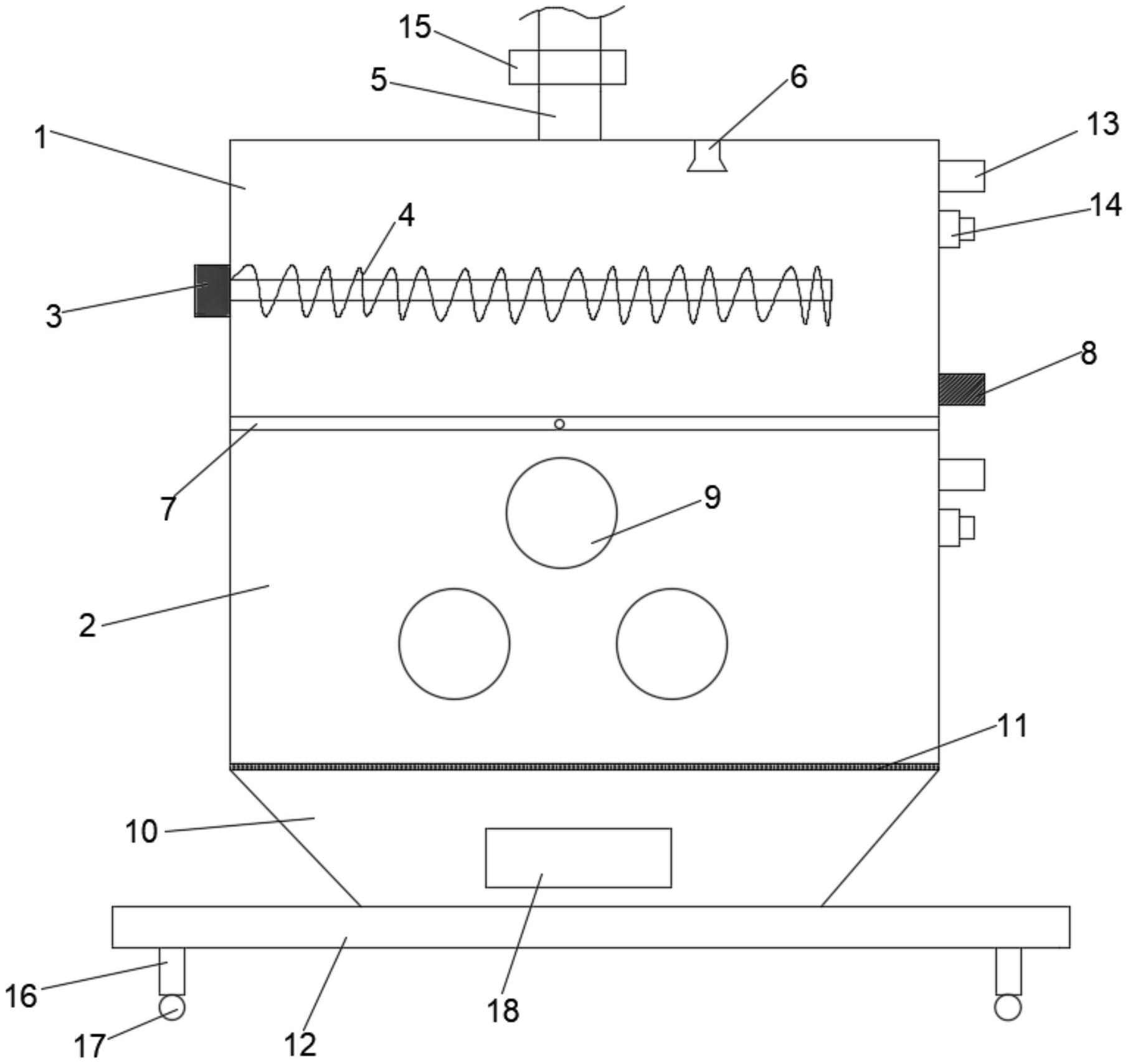 15
5
6
1
13
14
4
3
8
7
9
2
11
10
16
17
12
18