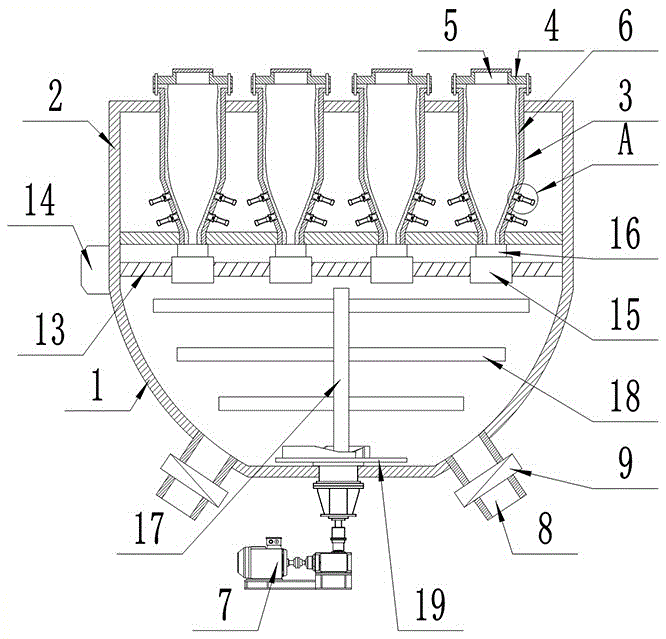 5
4
6
2
3
A
14
16
13
15
1
18
9
17
8
7
19