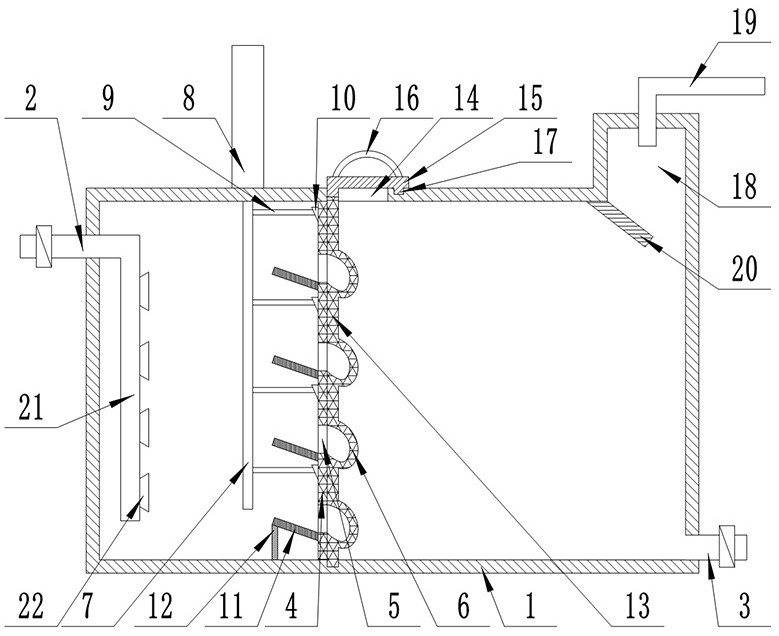 19
2
9
8
10
16
14
15
17
18
20
21
22
7
12
11
4
5
6
1
13
3