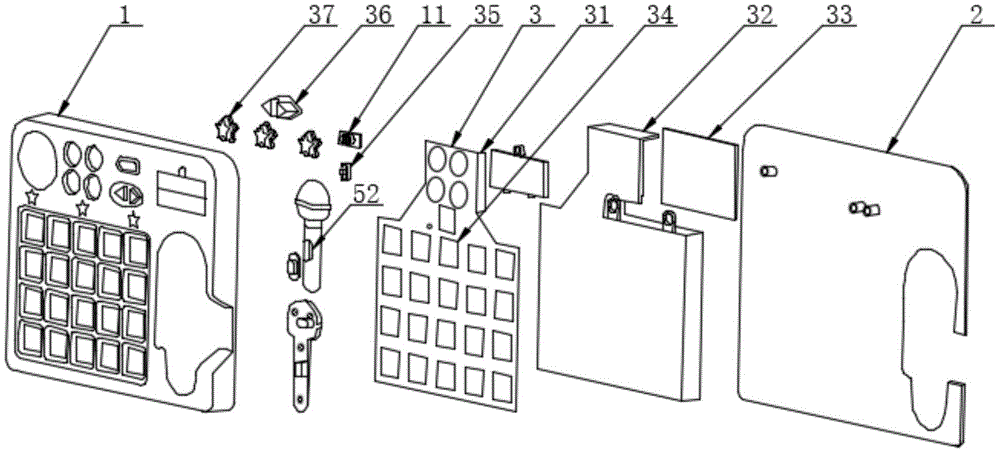 1
37
36
11
35
3
31
34
32
33
2
52