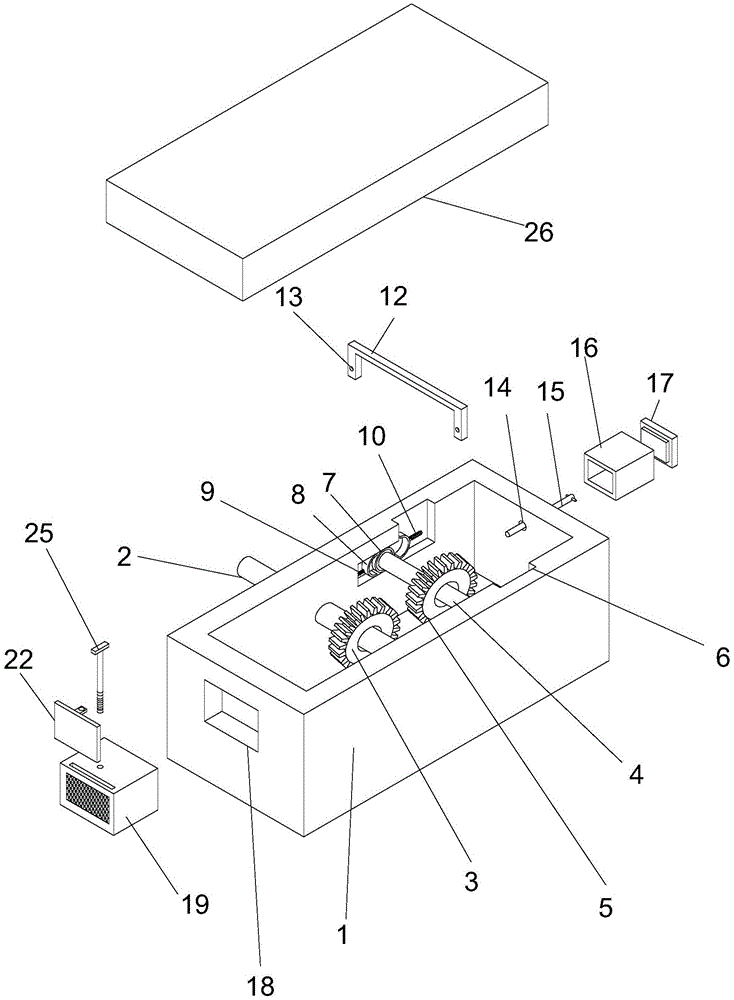 26
13
12
16
17
14
15
10
9
8
7
25
2
22
6
4
19
3
5
1
18