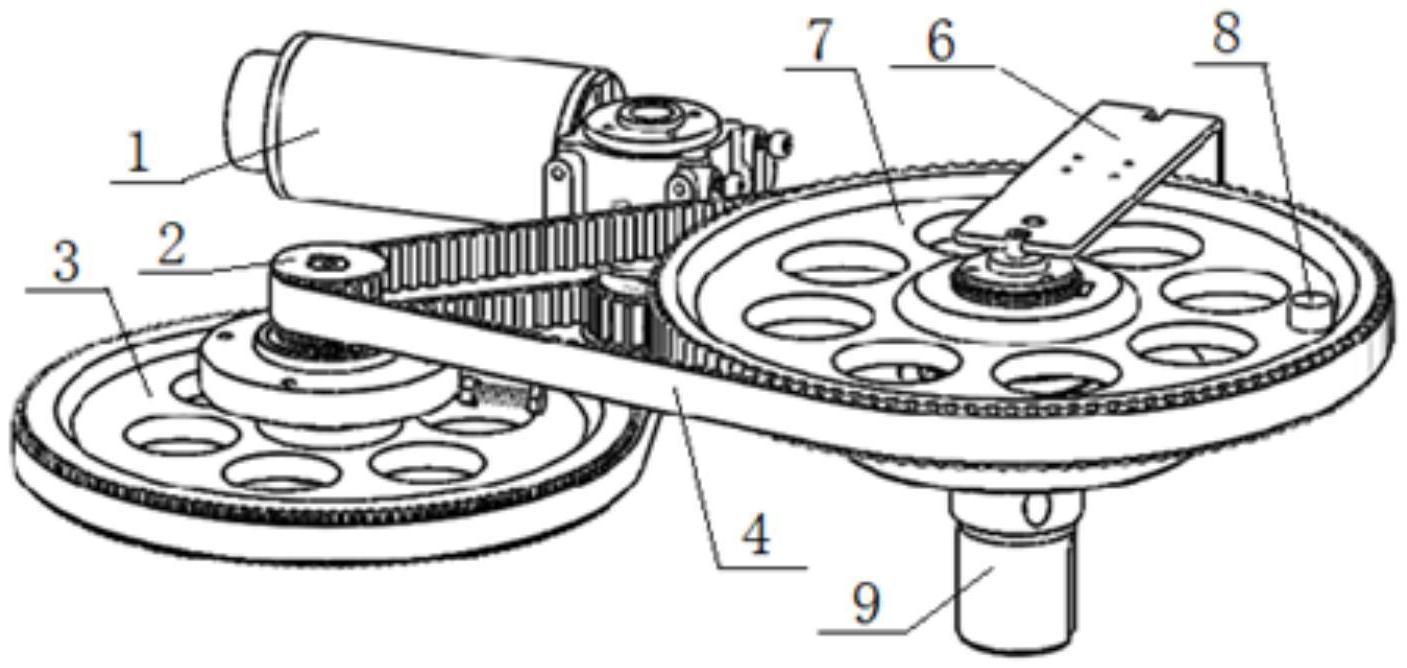 1
2
3
7
6
8
4
9