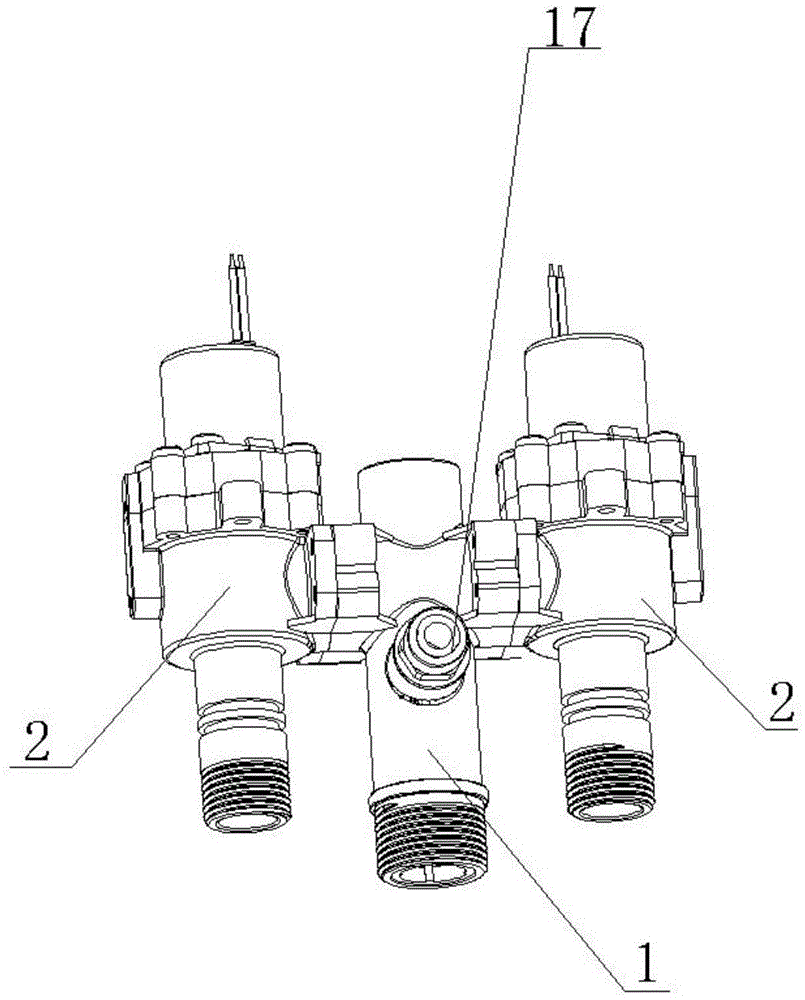 17
2
2
1